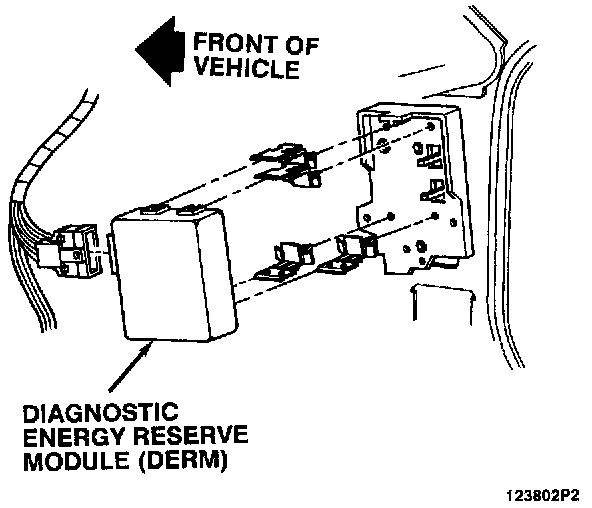 FRONT OF VEHICLE

DIAGNOSTIC ENERGY RESERVE MODULE (DERM)

123802P2