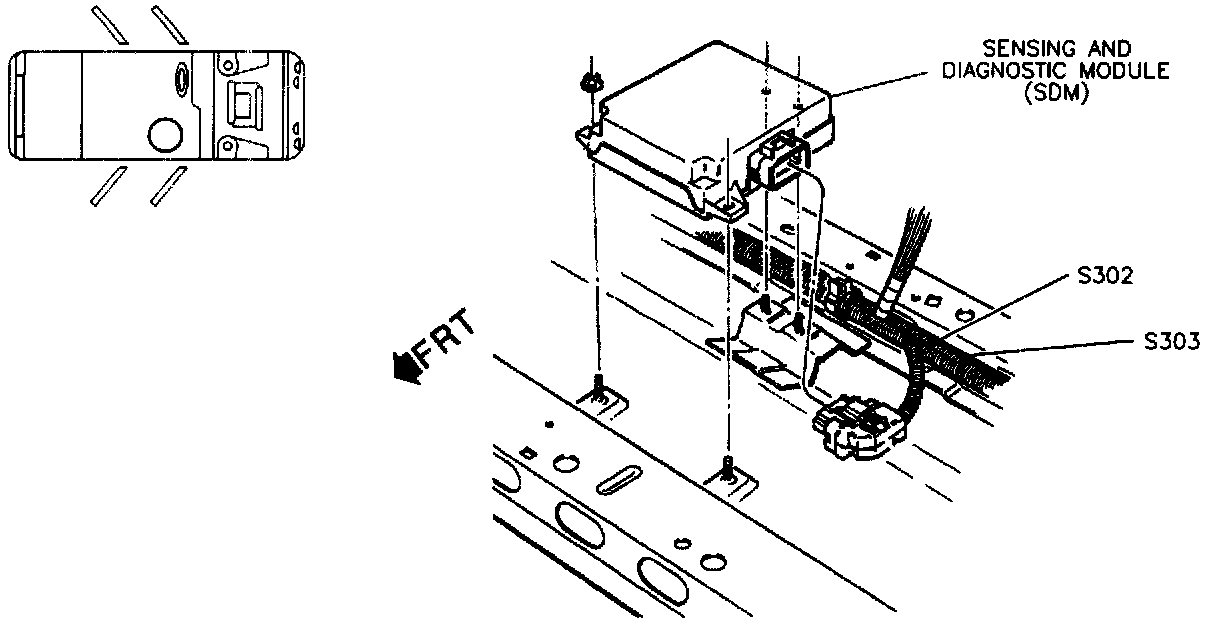 SENSING AND DIAGNOSTIC MODULE (SDM)

S302

S303

FRT