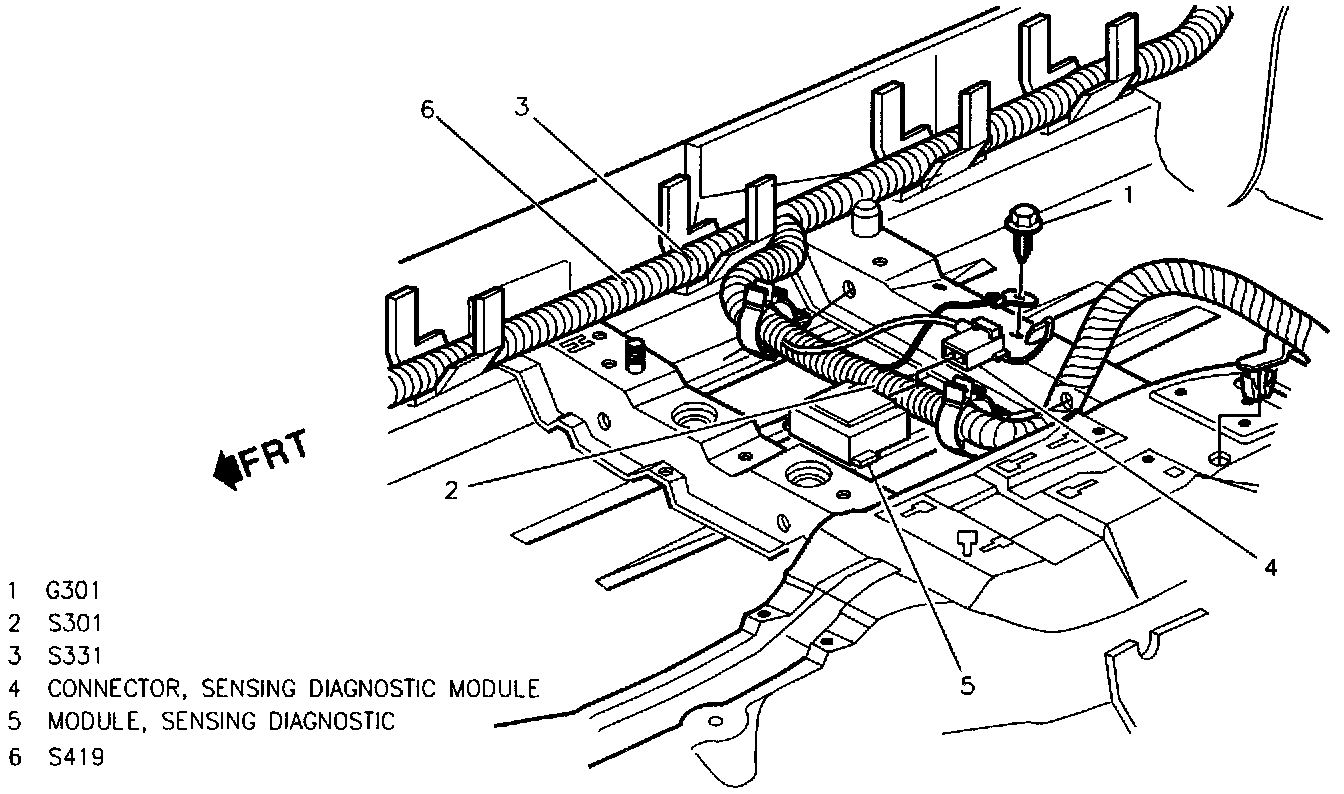 6
3
1
FRT
2
4
5

1 G301
2 S301
3 S331
4 CONNECTOR, SENSING DIAGNOSTIC MODULE
5 MODULE, SENSING DIAGNOSTIC
6 S419