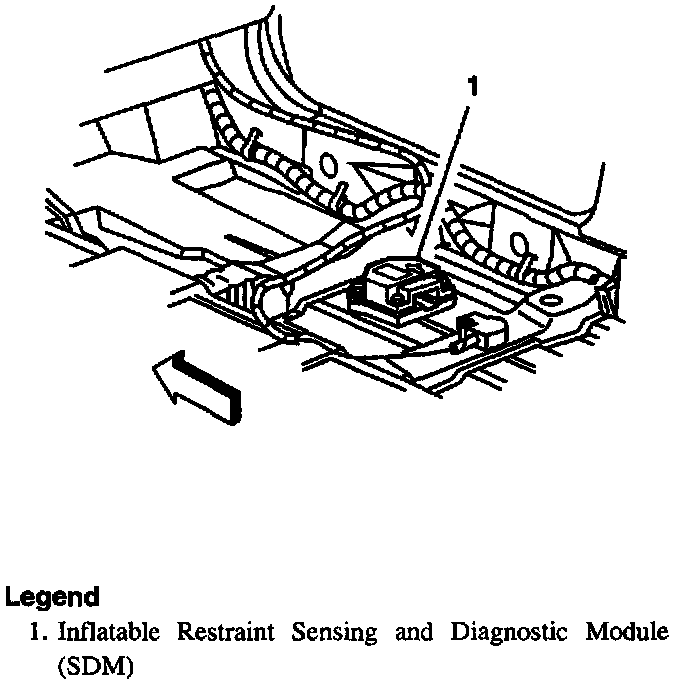 1

Legend
1. Inflatable Restraint Sensing and Diagnostic Module (SDM)