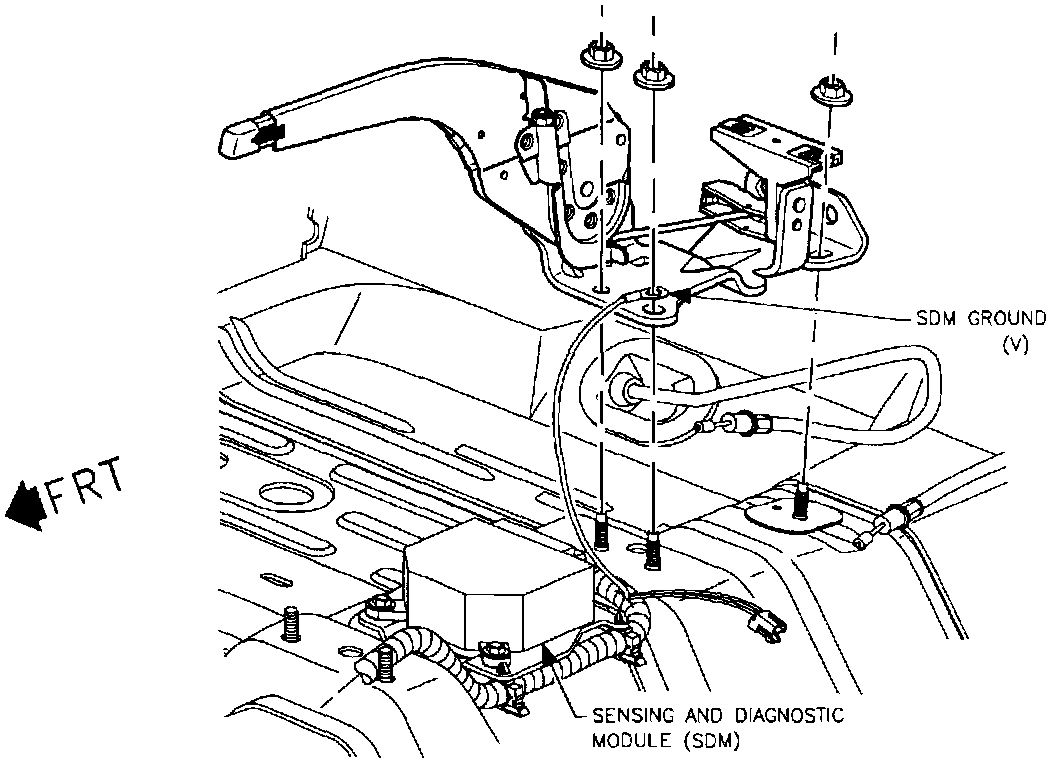 SDM GROUND
(V)

FRT

SENSING AND DIAGNOSTIC
MODULE (SDM)