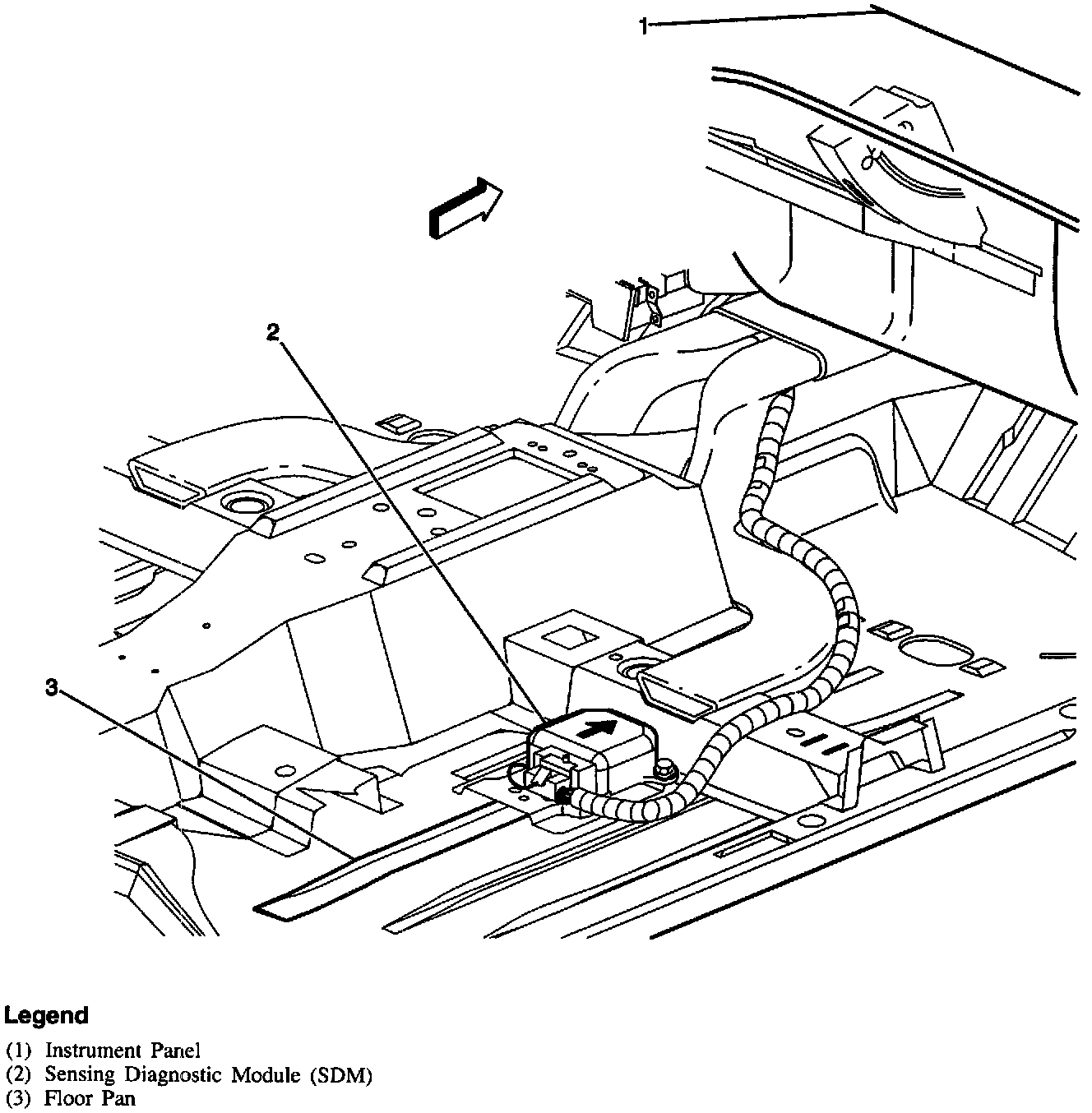 1

2

3

Legend

(1) Instrument Panel
(2) Sensing Diagnostic Module (SDM)
(3) Floor Pan