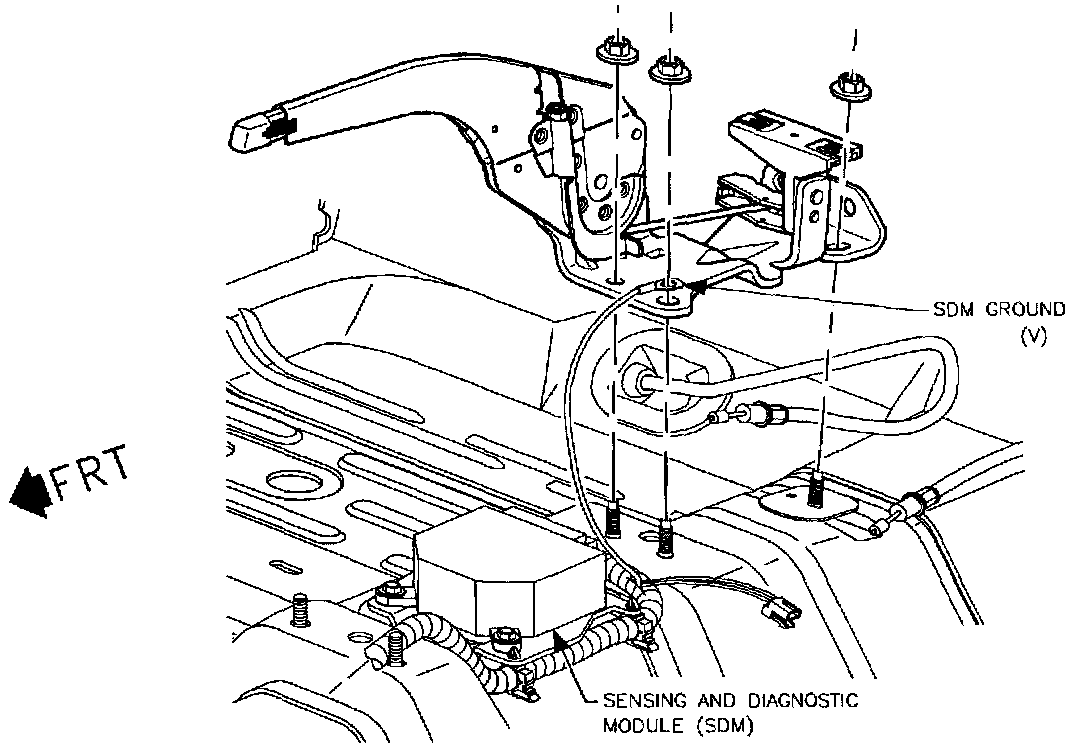 SDM GROUND
(V)

FRT

SENSING AND DIAGNOSTIC
MODULE (SDM)