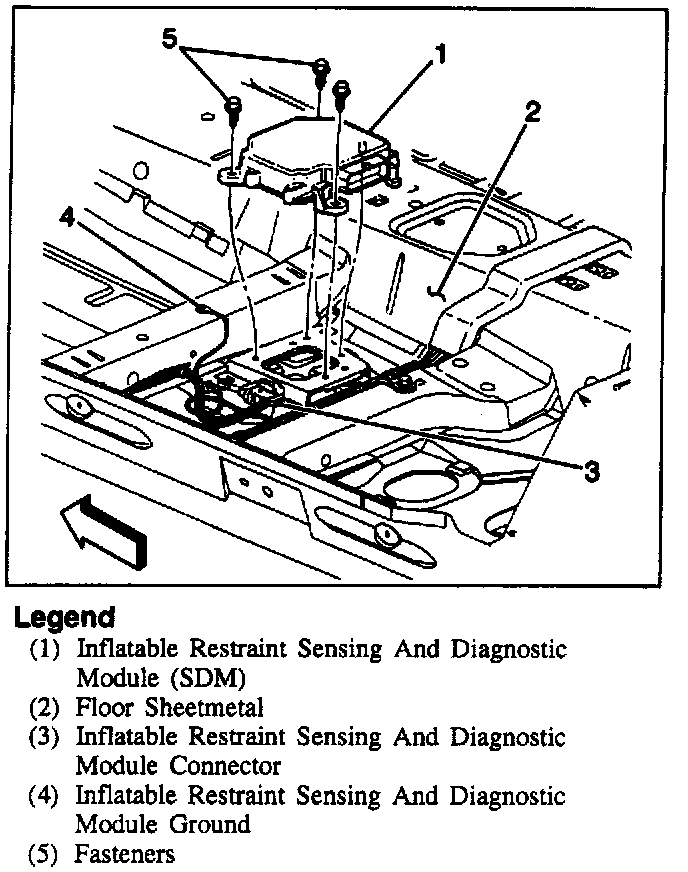 5
1
2
4
3

Legend
(1) Inflatable Restraint Sensing And Diagnostic Module (SDM)
(2) Floor Sheetmetal
(3) Inflatable Restraint Sensing And Diagnostic Module Connector
(4) Inflatable Restraint Sensing And Diagnostic Module Ground
(5) Fasteners