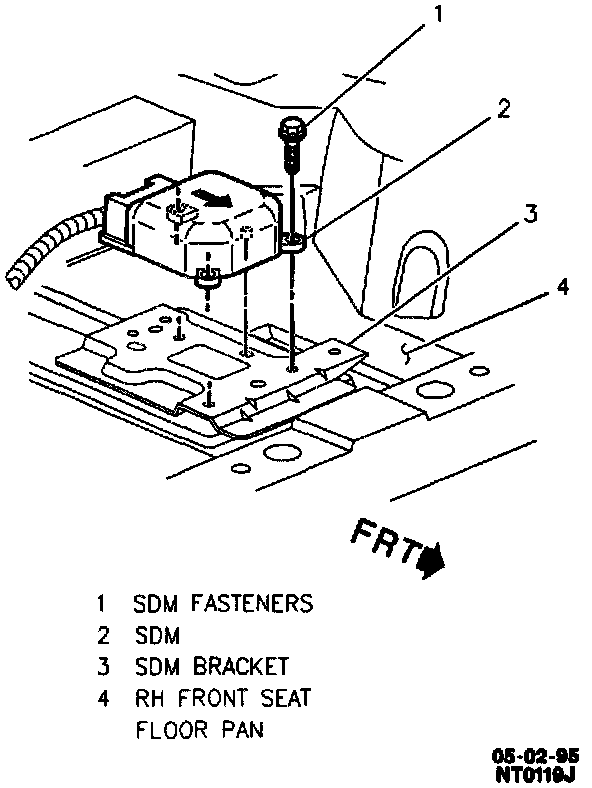 1
2
3
4
FRT

1 SDM FASTENERS
2 SDM
3 SDM BRACKET
4 RH FRONT SEAT FLOOR PAN

05-02-95
NT0119J