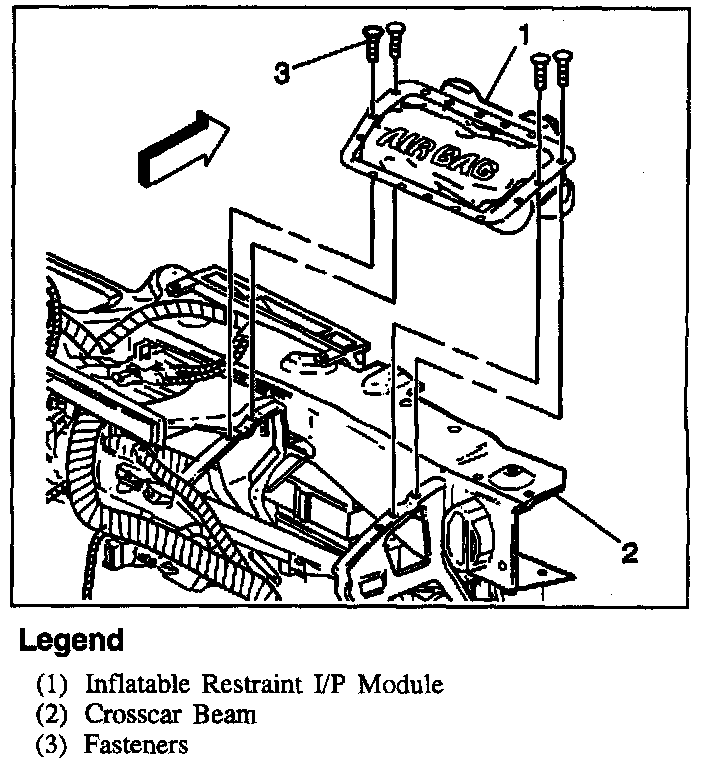 3

1

AIR BAG

2

Legend

(1) Inflatable Restraint I/P Module
(2) Crosscar Beam
(3) Fasteners