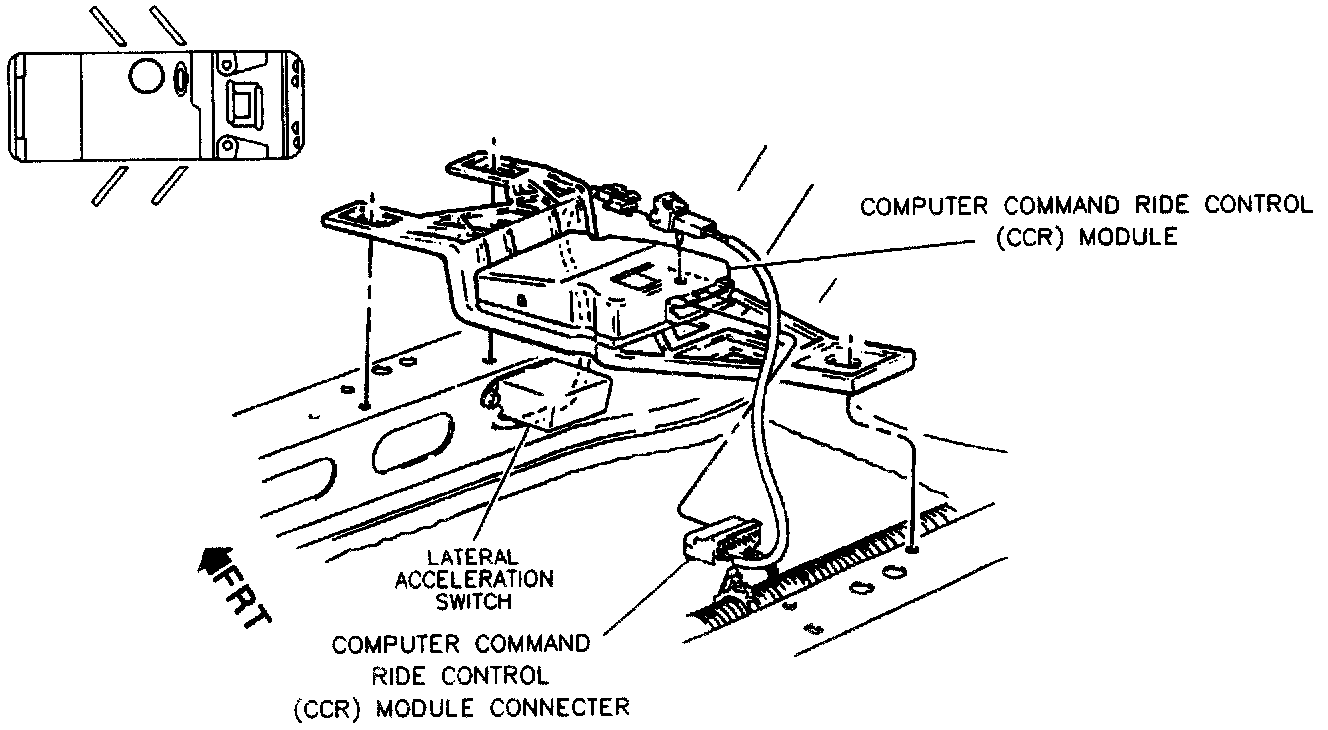 COMPUTER COMMAND RIDE CONTROL (CCR) MODULE

LATERAL ACCELERATION SWITCH

FRT

COMPUTER COMMAND RIDE CONTROL (CCR) MODULE CONNECTER