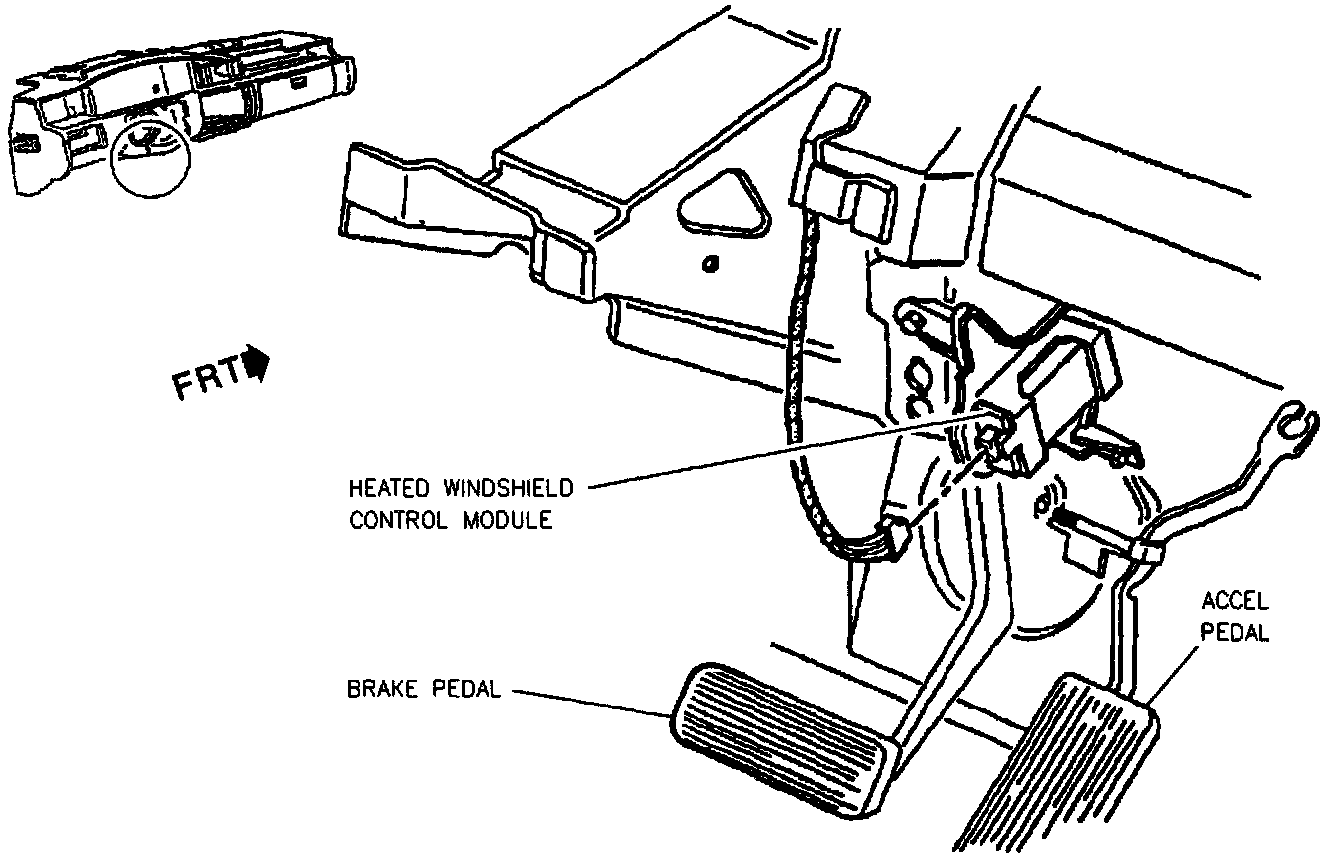 FRT

HEATED WINDSHIELD CONTROL MODULE

ACCEL PEDAL

BRAKE PEDAL