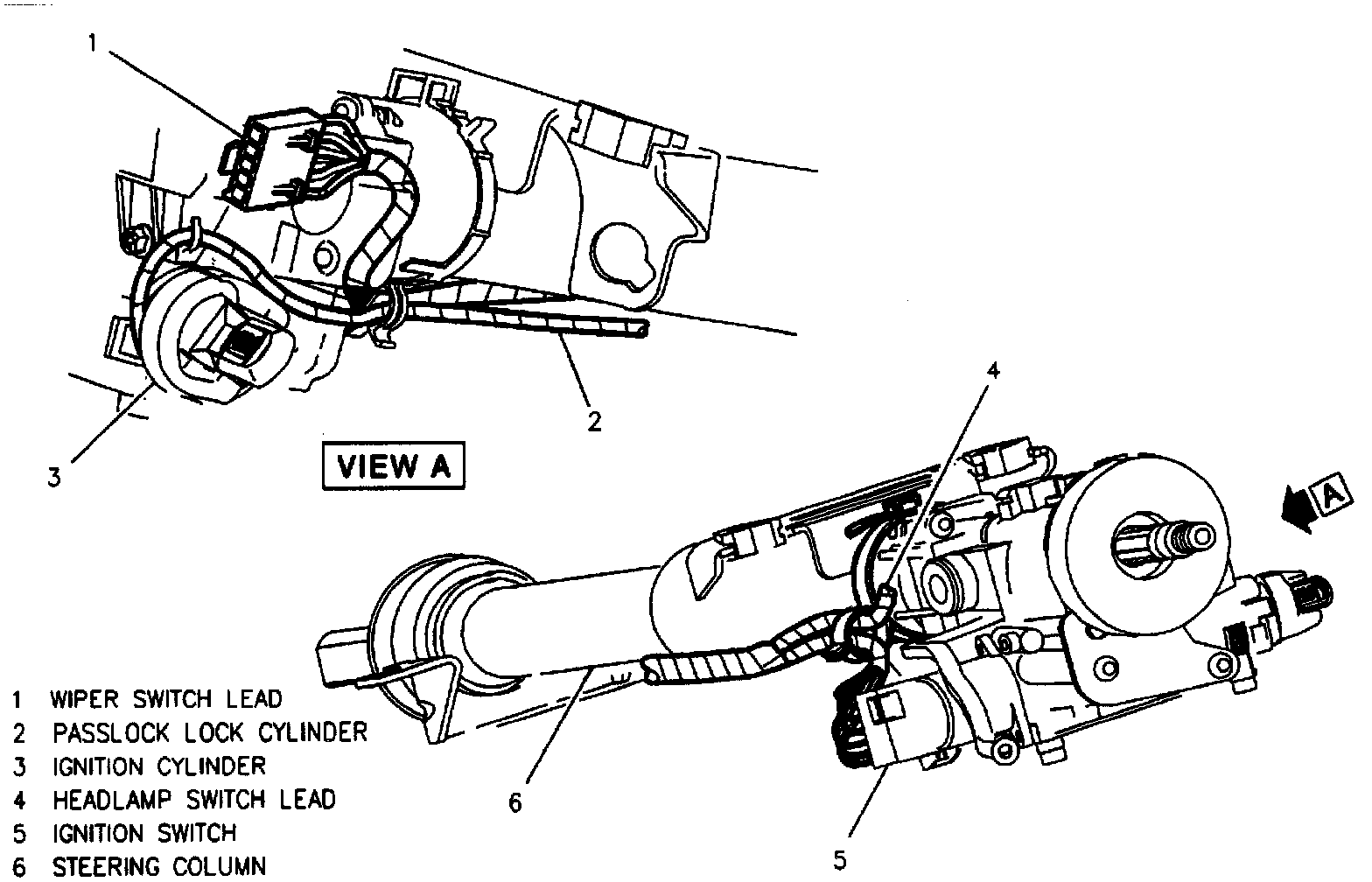 1

2

3

VIEW A

4

A

6

5

1 WIPER SWITCH LEAD
2 PASSLOCK LOCK CYLINDER
3 IGNITION CYLINDER
4 HEADLAMP SWITCH LEAD
5 IGNITION SWITCH
6 STEERING COLUMN