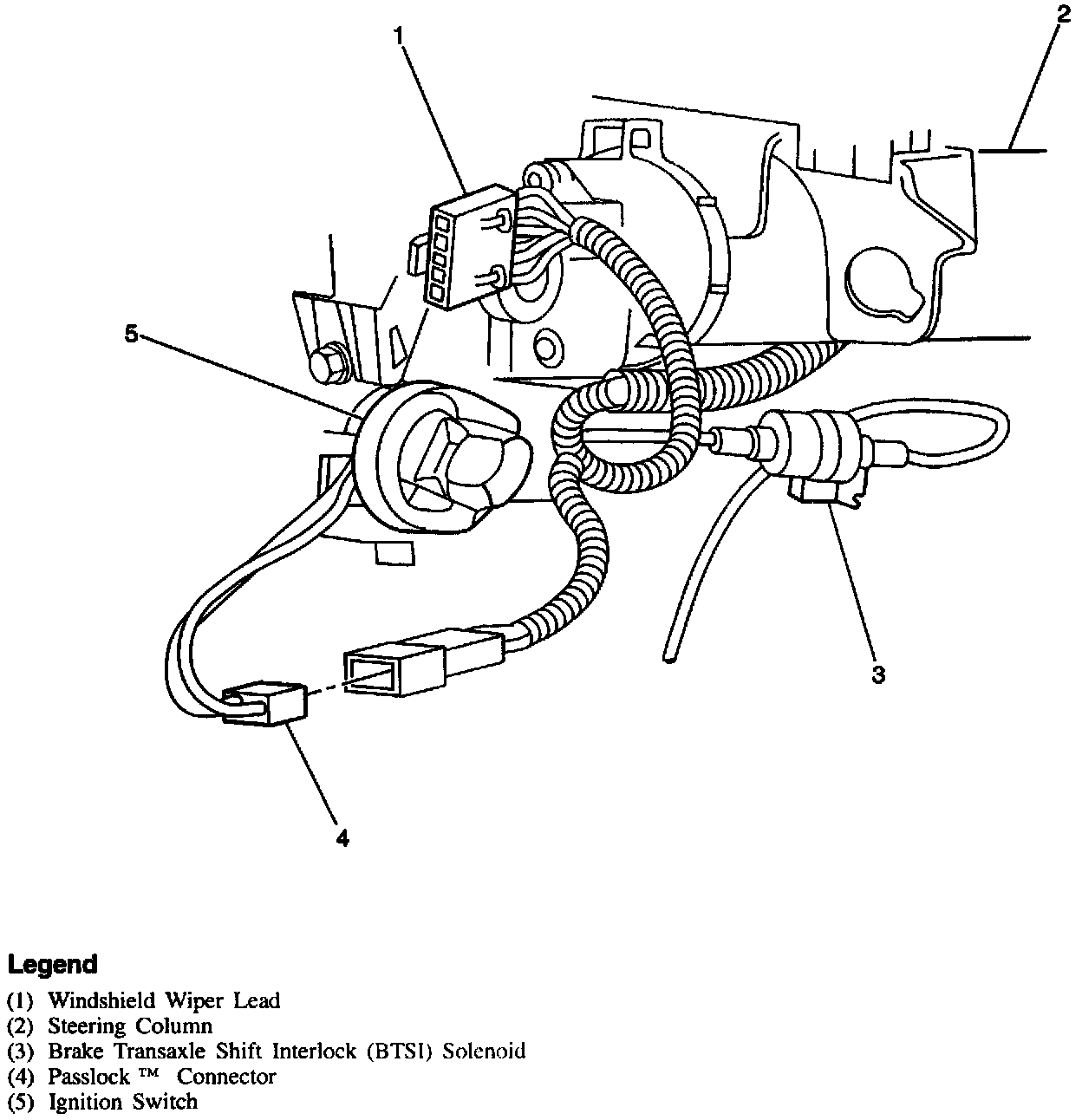 1
2
5
3
4

Legend
(1) Windshield Wiper Lead
(2) Steering Column
(3) Brake Transaxle Shift Interlock (BTSI) Solenoid
(4) Passlock ™ Connector
(5) Ignition Switch