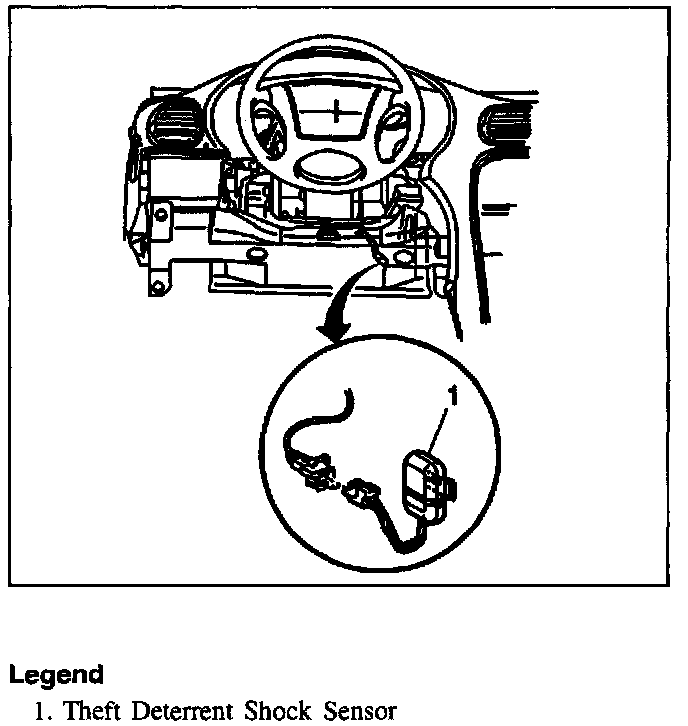 1

Legend
1. Theft Deterrent Shock Sensor