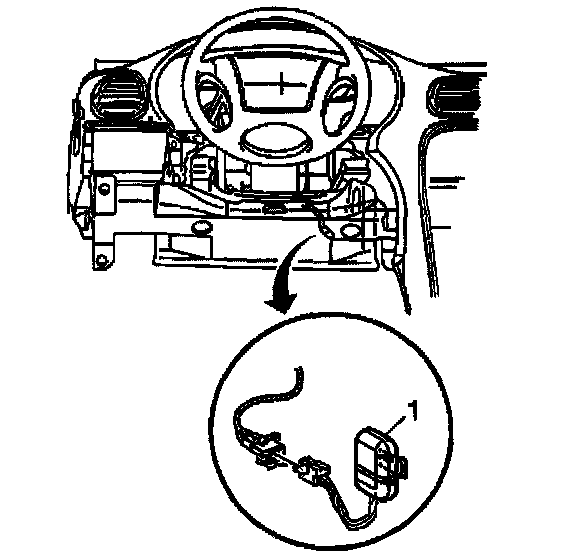 1