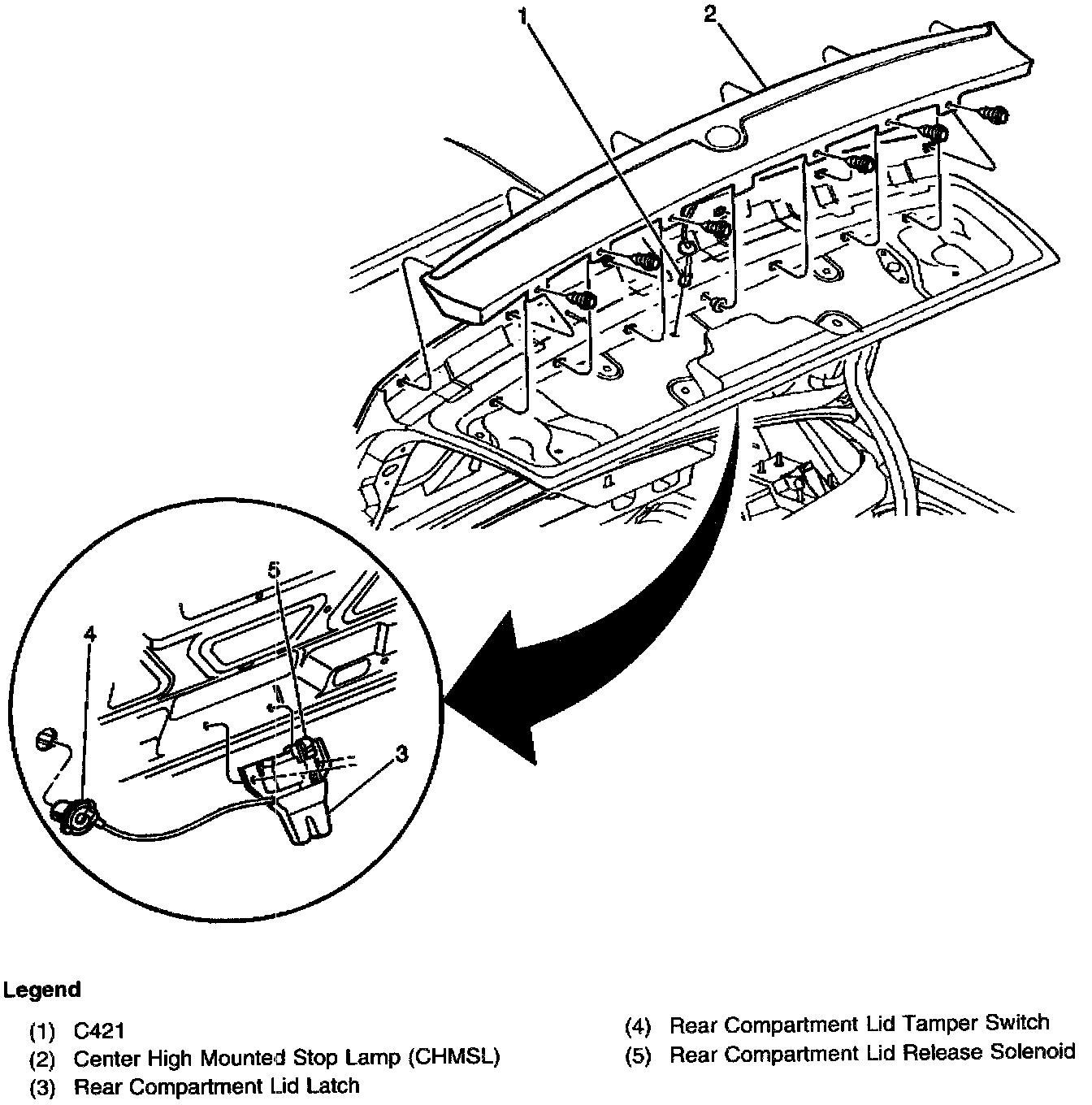 1
2
5
4
3

Legend

(1) C421
(2) Center High Mounted Stop Lamp (CHMSL)
(3) Rear Compartment Lid Latch
(4) Rear Compartment Lid Tamper Switch
(5) Rear Compartment Lid Release Solenoid