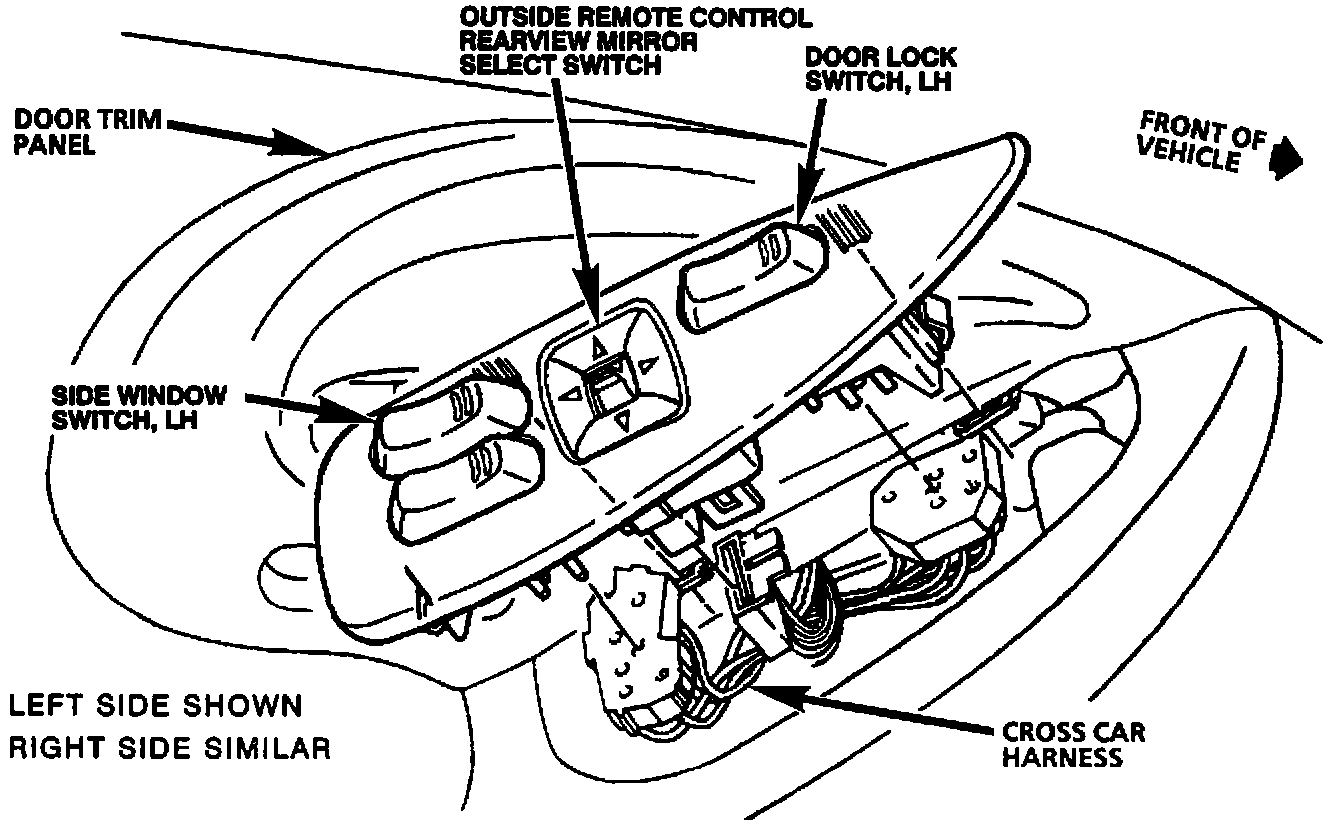 OUTSIDE REMOTE CONTROL REARVIEW MIRROR SELECT SWITCH

DOOR LOCK SWITCH, LH

DOOR TRIM PANEL

FRONT OF VEHICLE

SIDE WINDOW SWITCH, LH

LEFT SIDE SHOWN
RIGHT SIDE SIMILAR

CROSS CAR HARNESS