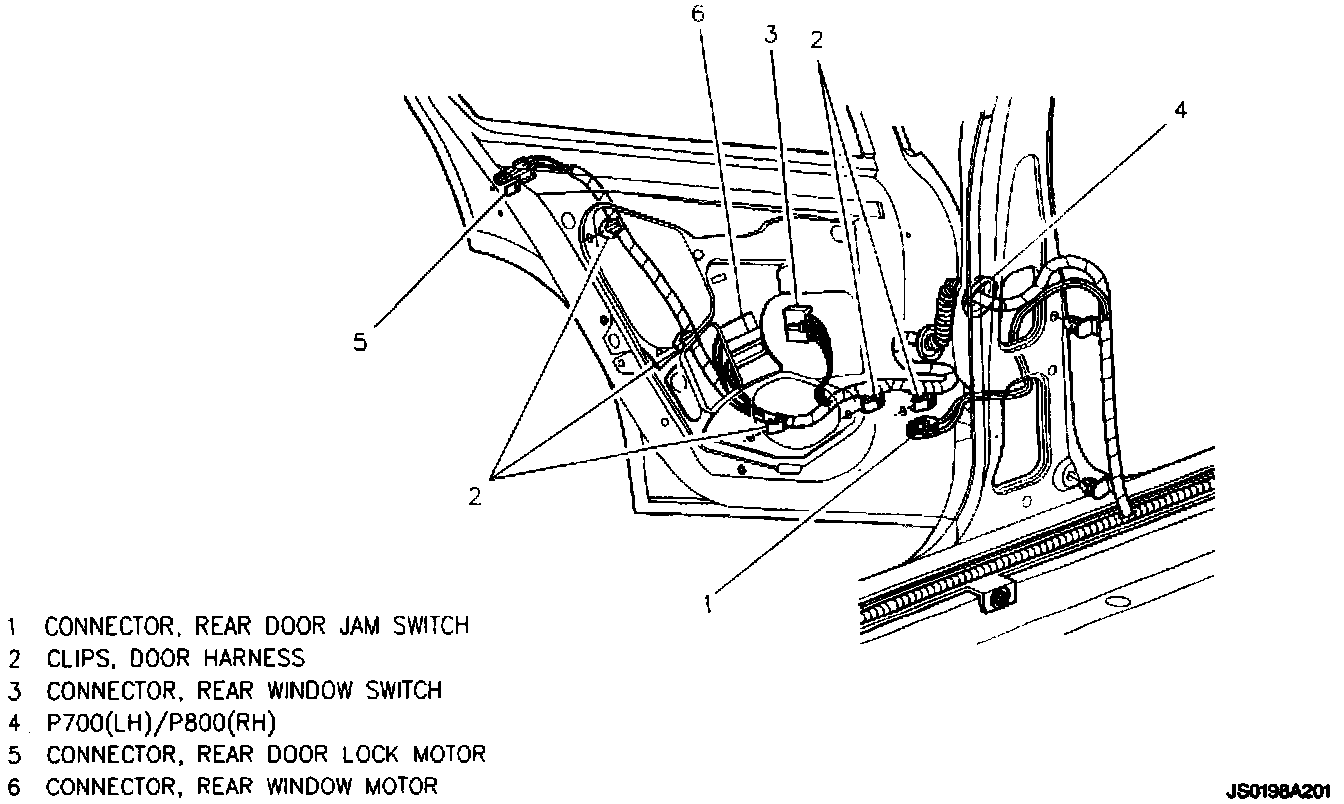 6
3
2
4
5
2
1

1 CONNECTOR, REAR DOOR JAM SWITCH
2 CLIPS, DOOR HARNESS
3 CONNECTOR, REAR WINDOW SWITCH
4 P700(LH)/P800(RH)
5 CONNECTOR, REAR DOOR LOCK MOTOR
6 CONNECTOR, REAR WINDOW MOTOR

JS0198A201