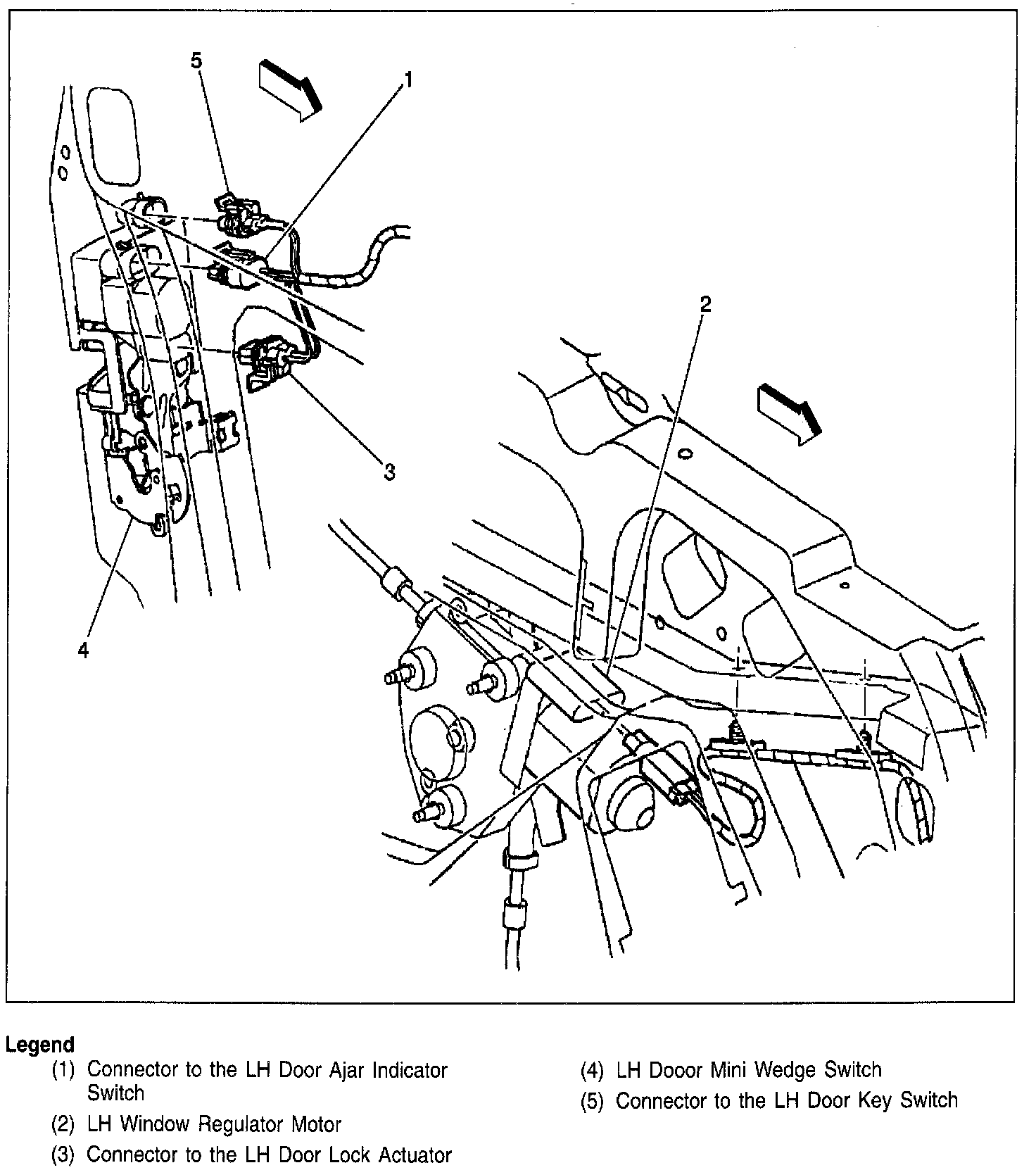 5

1

2

3

4

Legend

(1) Connector to the LH Door Ajar Indicator Switch

(2) LH Window Regulator Motor

(3) Connector to the LH Door Lock Actuator

(4) LH Dooor Mini Wedge Switch

(5) Connector to the LH Door Key Switch