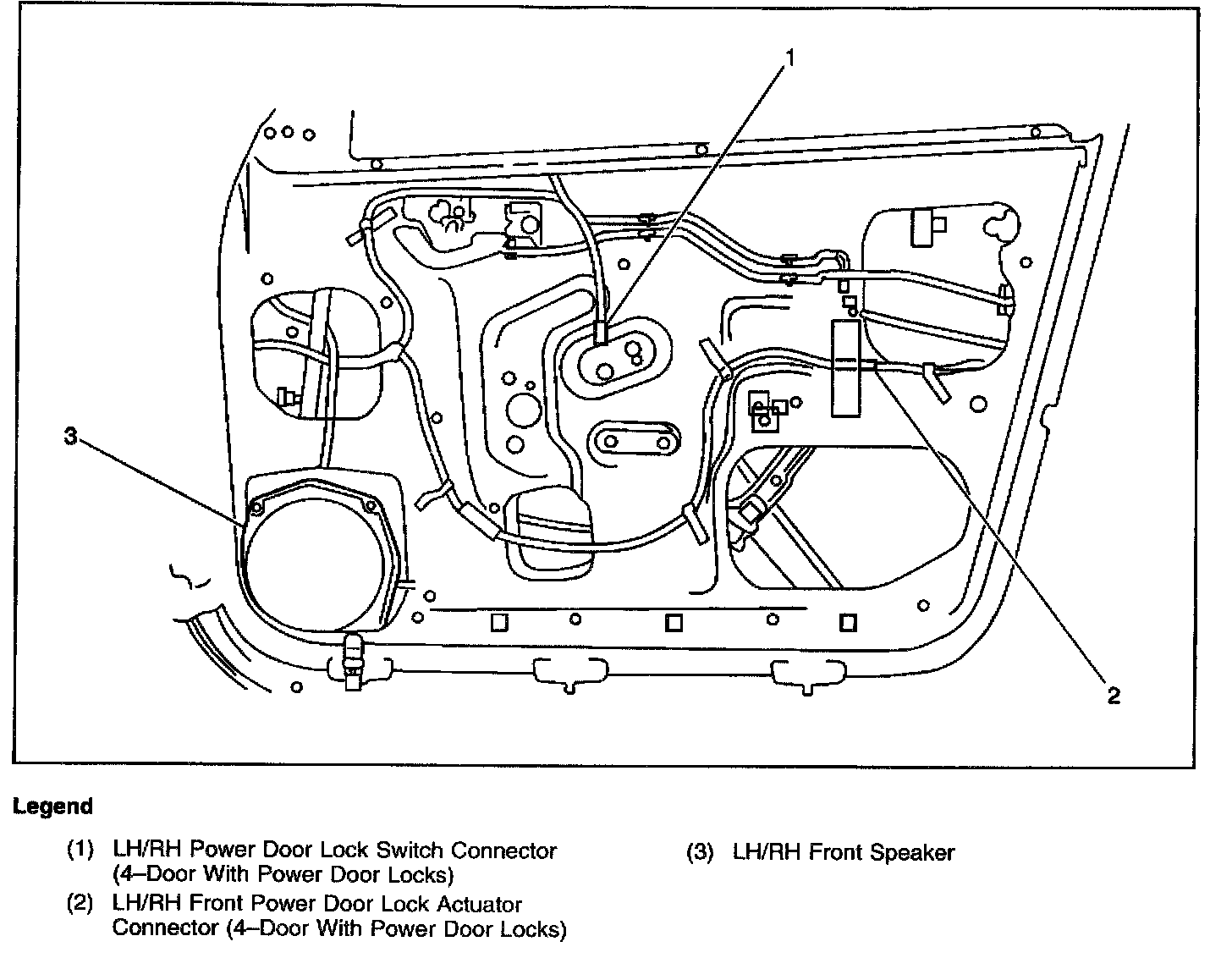 1

3

2

Legend

(1) LH/RH Power Door Lock Switch Connector (4–Door With Power Door Locks)

(2) LH/RH Front Power Door Lock Actuator Connector (4–Door With Power Door Locks)

(3) LH/RH Front Speaker