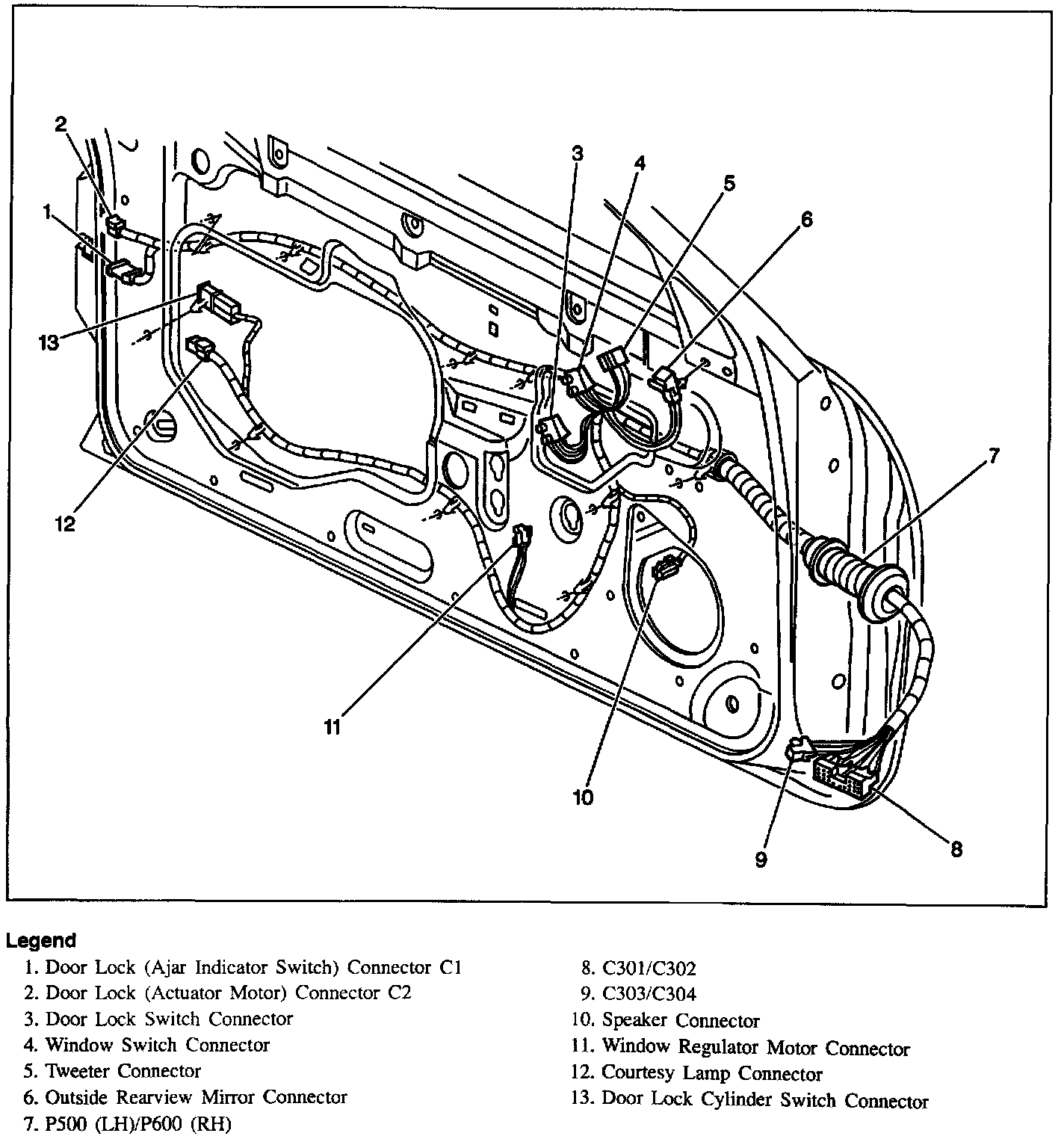 2
1
13
12
3
4
5
6
7
11
10
9
8

Legend

1. Door Lock (Ajar Indicator Switch) Connector C1
2. Door Lock (Actuator Motor) Connector C2
3. Door Lock Switch Connector
4. Window Switch Connector
5. Tweeter Connector
6. Outside Rearview Mirror Connector
7. P500 (LH)/P600 (RH)
8. C301/C302
9. C303/C304
10. Speaker Connector
11. Window Regulator Motor Connector
12. Courtesy Lamp Connector
13. Door Lock Cylinder Switch Connector