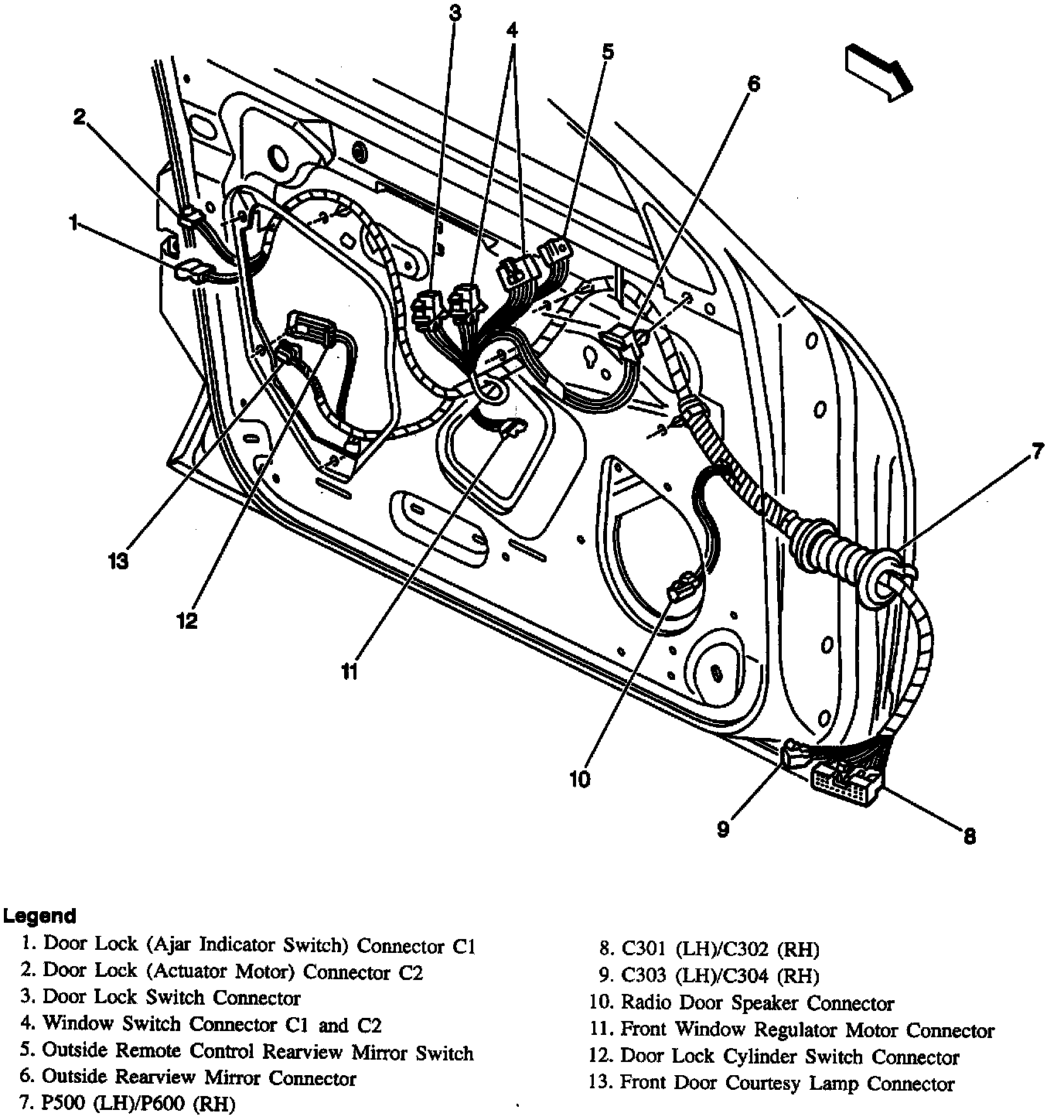 3
4
5
6
2
1
7
13
12
11
10
9
8

Legend
1. Door Lock (Ajar Indicator Switch) Connector C1
2. Door Lock (Actuator Motor) Connector C2
3. Door Lock Switch Connector
4. Window Switch Connector C1 and C2
5. Outside Remote Control Rearview Mirror Switch
6. Outside Rearview Mirror Connector
7. P500 (LH)/P600 (RH)

8. C301 (LH)/C302 (RH)
9. C303 (LH)/C304 (RH)
10. Radio Door Speaker Connector
11. Front Window Regulator Motor Connector
12. Door Lock Cylinder Switch Connector
13. Front Door Courtesy Lamp Connector