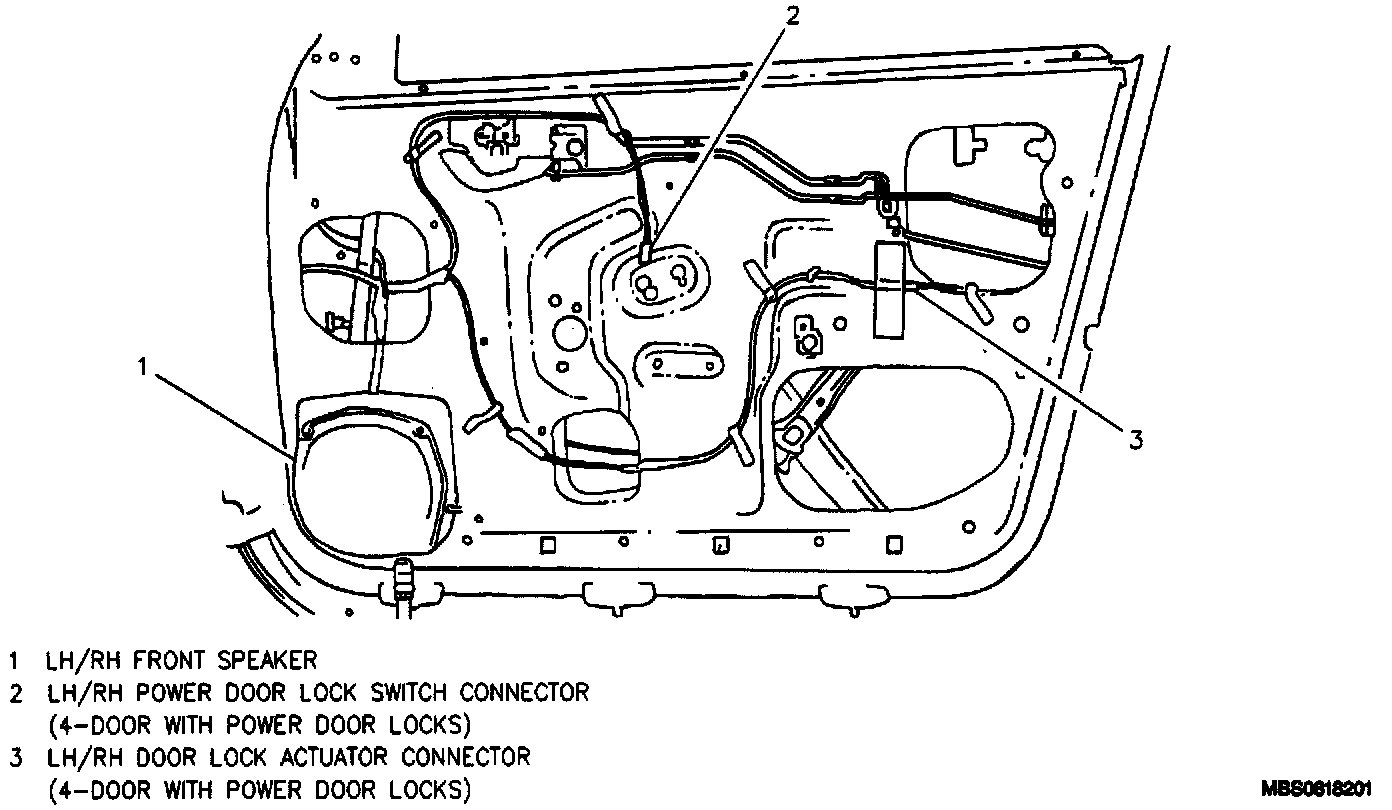 2

1

3

1 LH/RH FRONT SPEAKER
2 LH/RH POWER DOOR LOCK SWITCH CONNECTOR (4-DOOR WITH POWER DOOR LOCKS)
3 LH/RH DOOR LOCK ACTUATOR CONNECTOR (4-DOOR WITH POWER DOOR LOCKS)

MBS0618201