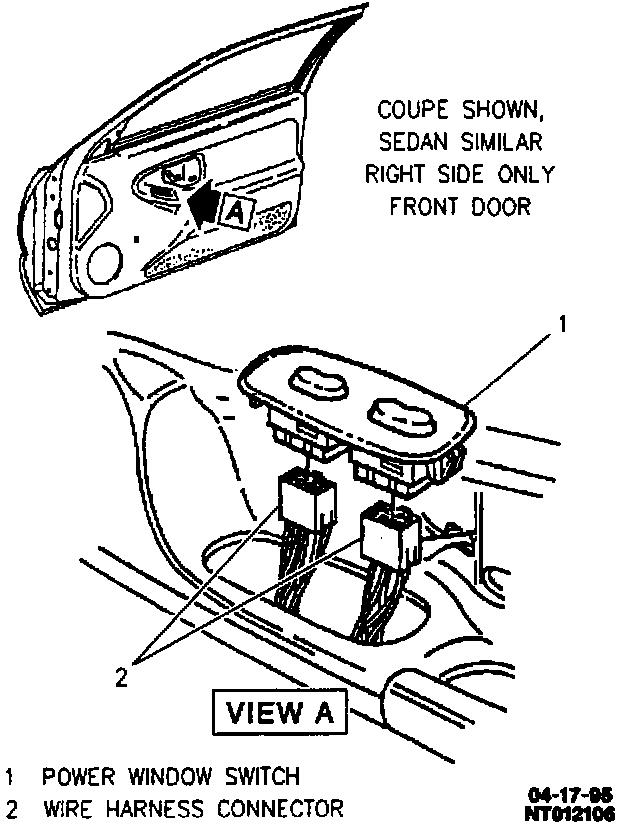 COUPE SHOWN, SEDAN SIMILAR RIGHT SIDE ONLY FRONT DOOR

A

1

2

VIEW A

1 POWER WINDOW SWITCH
2 WIRE HARNESS CONNECTOR

04-17-95
NT012106