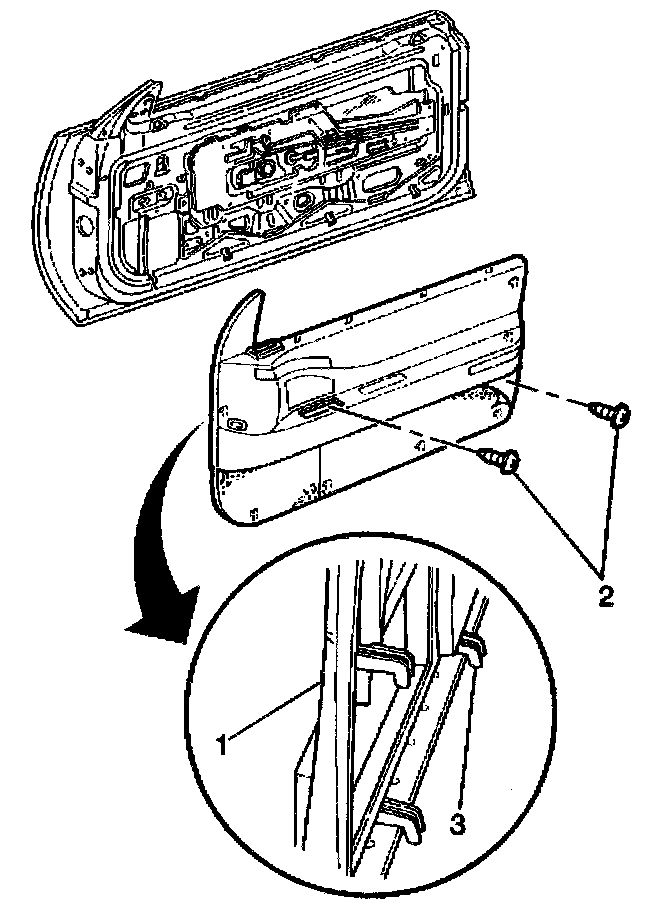 2

1

3