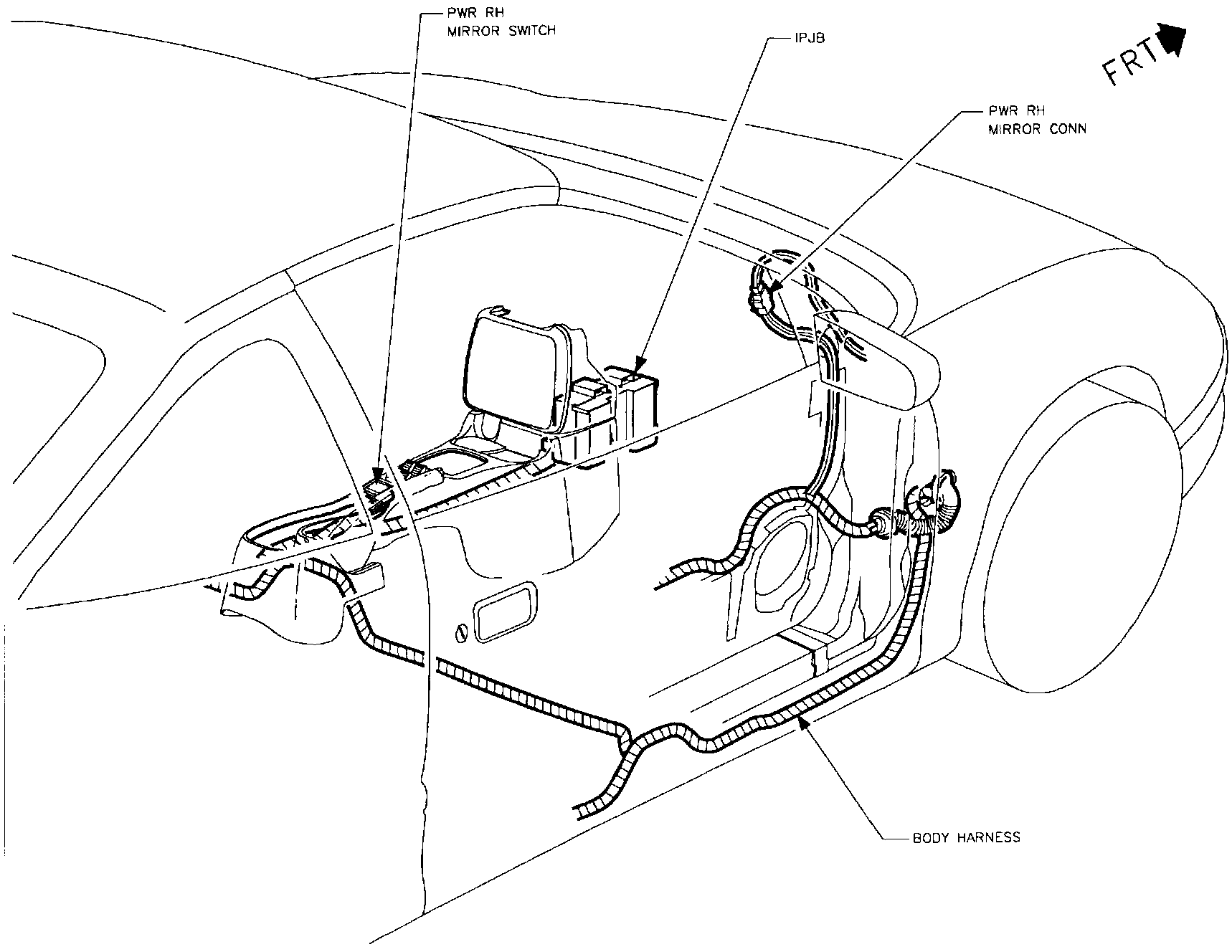 PWR RH
MIRROR SWITCH

IPJB

FRT

PWR RH
MIRROR CONN

BODY HARNESS