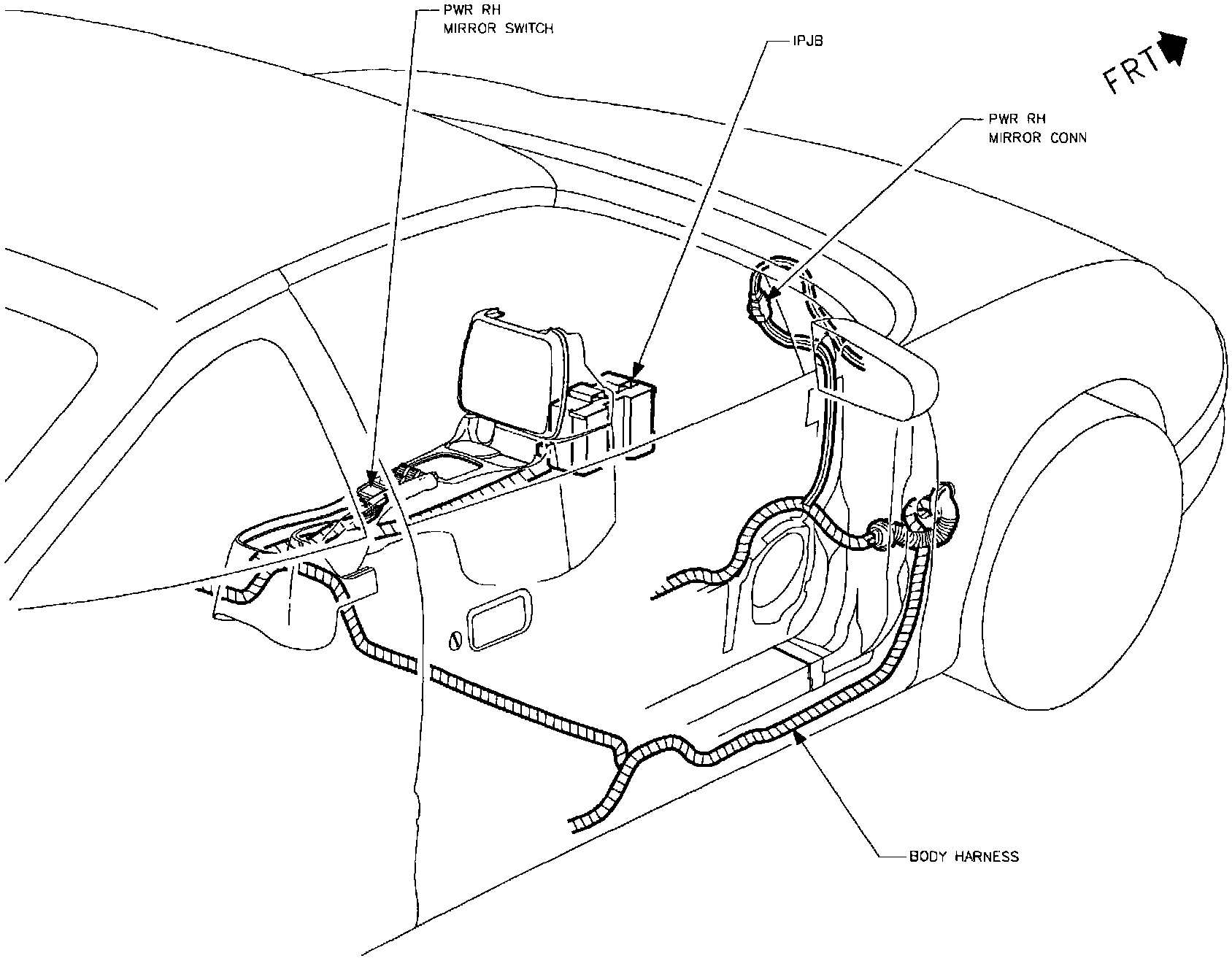 PWR RH
MIRROR SWITCH

IPJB

FRT

PWR RH
MIRROR CONN

BODY HARNESS