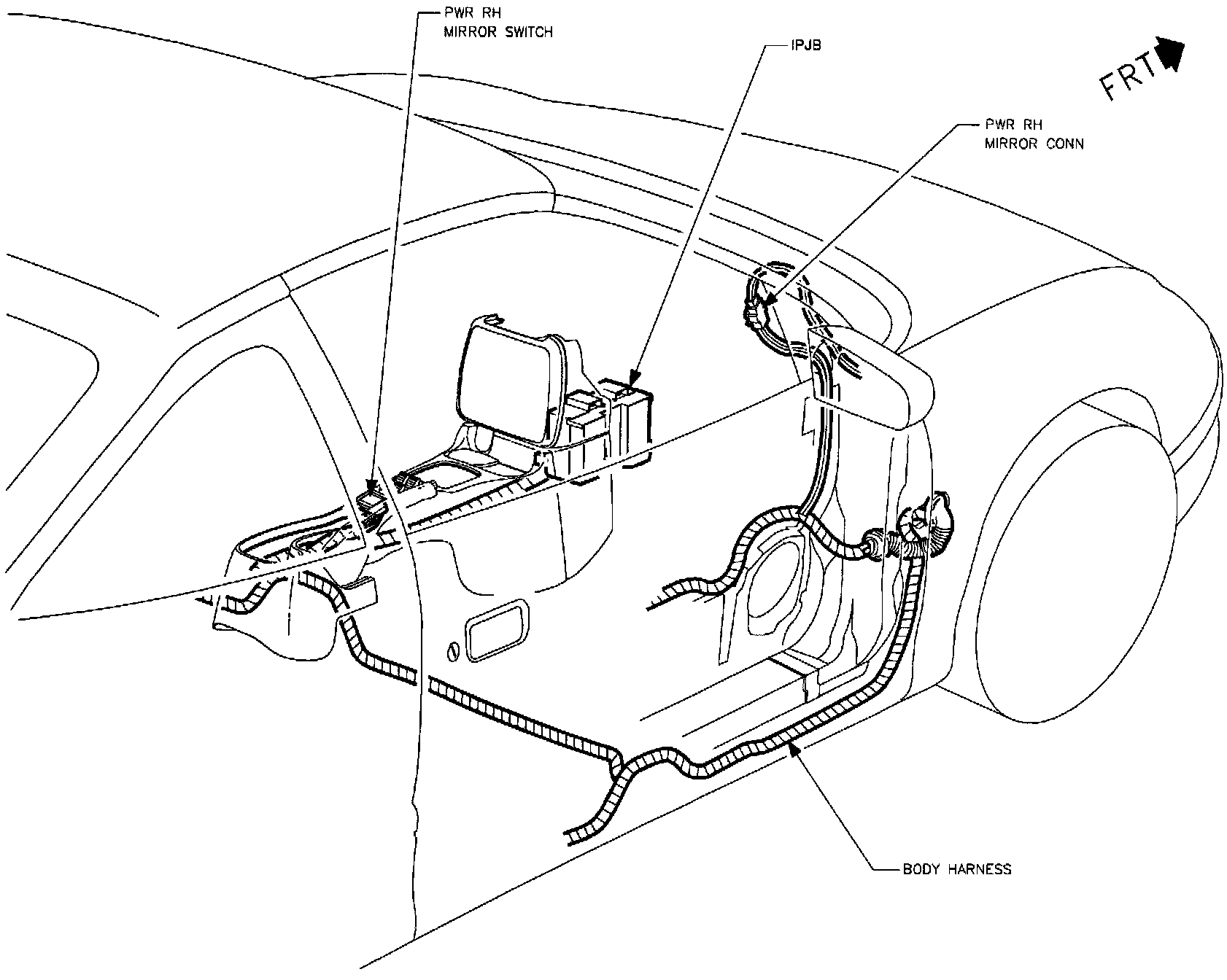 PWR RH
MIRROR SWITCH

IPJB

FRT

PWR RH
MIRROR CONN

BODY HARNESS