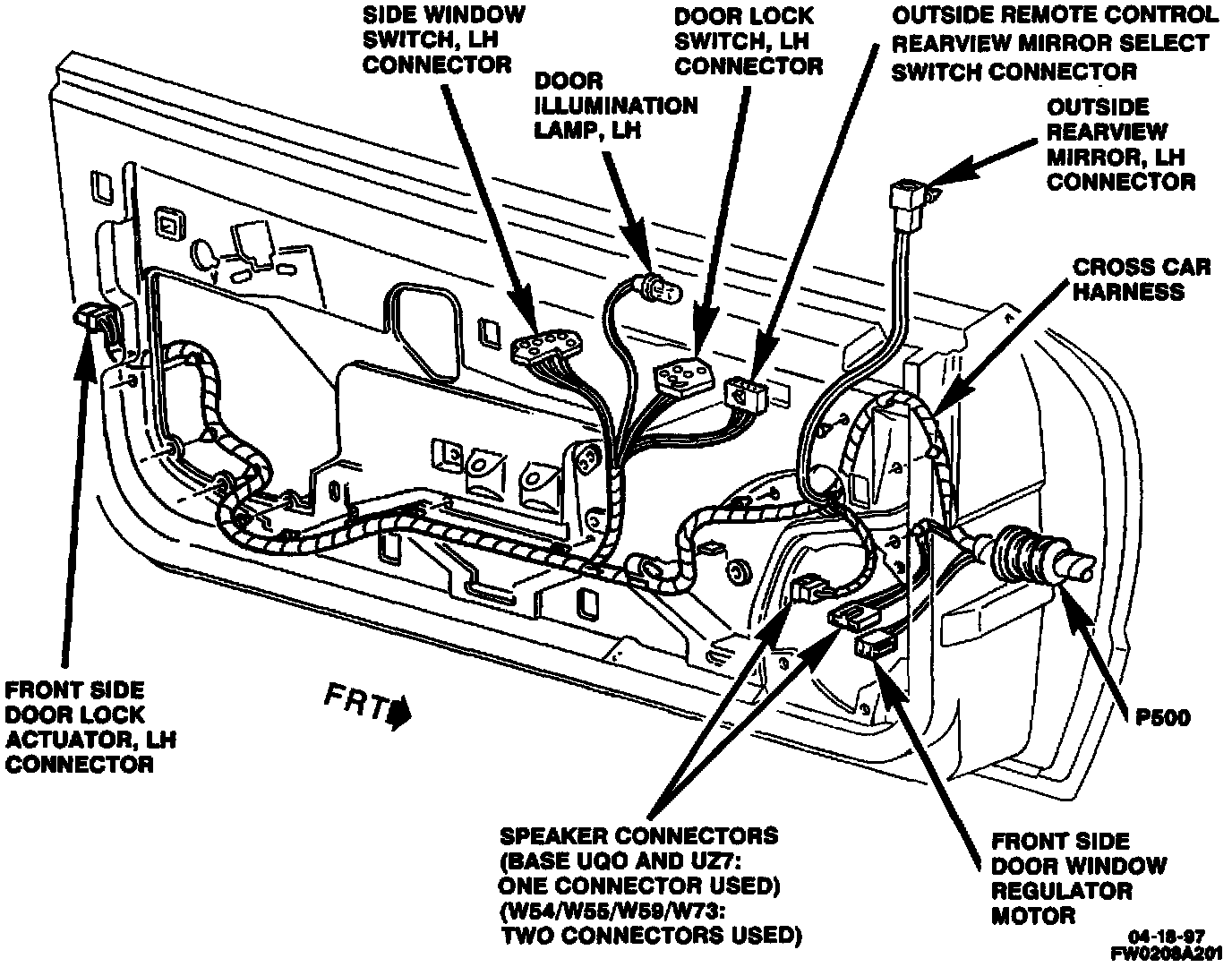 SIDE WINDOW SWITCH, LH CONNECTOR

DOOR ILLUMINATION LAMP, LH

DOOR LOCK SWITCH, LH CONNECTOR

OUTSIDE REMOTE CONTROL REARVIEW MIRROR SELECT SWITCH CONNECTOR

OUTSIDE REARVIEW MIRROR, LH CONNECTOR

CROSS CAR HARNESS

FRONT SIDE DOOR LOCK ACTUATOR, LH CONNECTOR

FRT

P500

SPEAKER CONNECTORS (BASE UQO AND UZ7: ONE CONNECTOR USED) (W54/W55/W59/W73: TWO CONNECTORS USED)

FRONT SIDE DOOR WINDOW REGULATOR MOTOR

04-18-97
FW0208A201