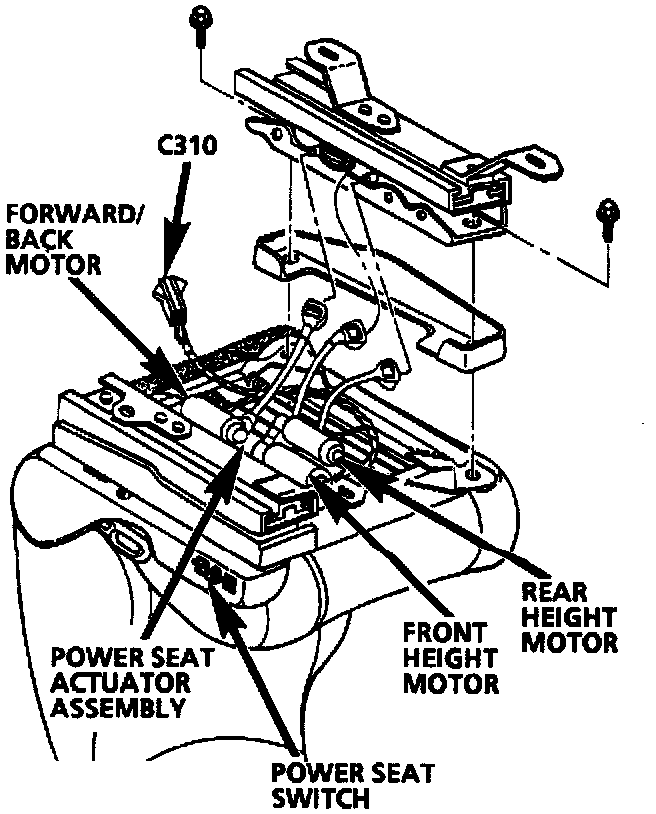 C310

FORWARD/ BACK MOTOR

REAR HEIGHT MOTOR

FRONT HEIGHT MOTOR

POWER SEAT ACTUATOR ASSEMBLY

POWER SEAT SWITCH