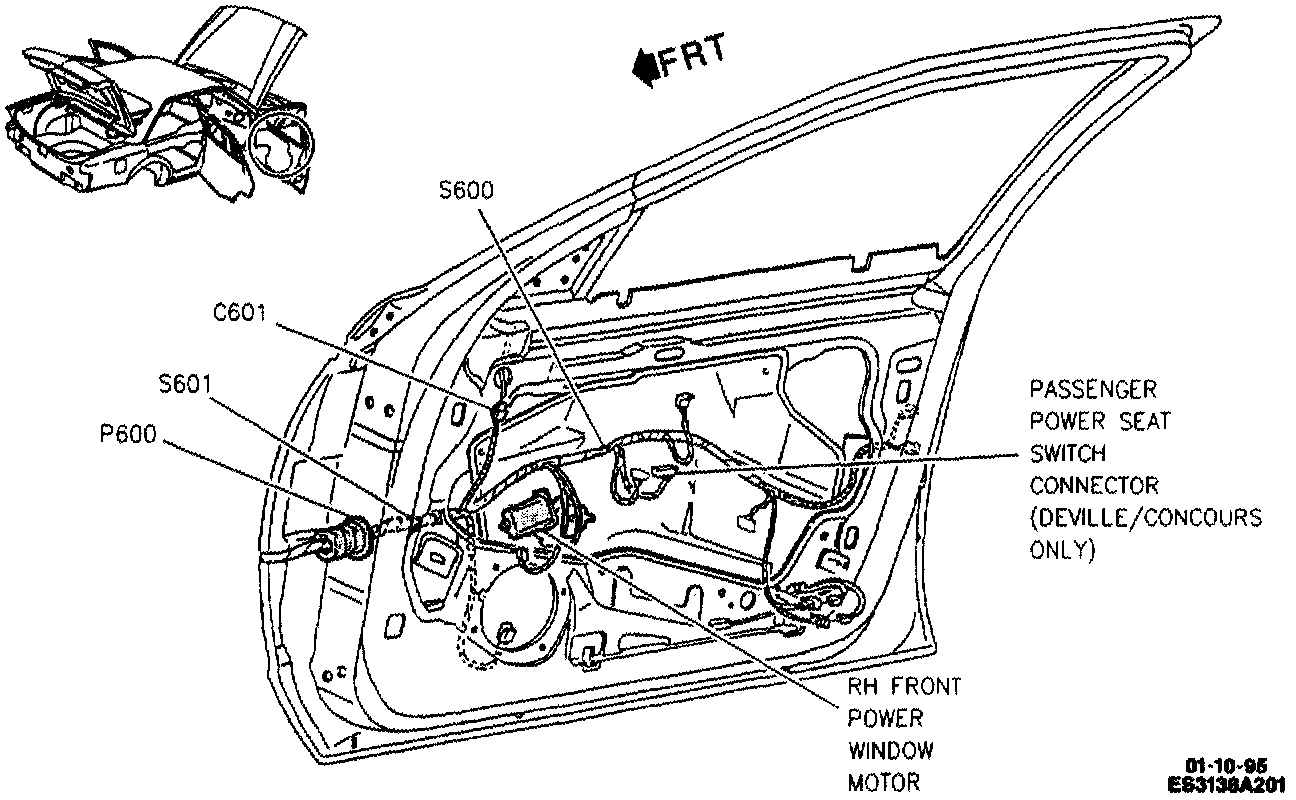 FRT

S600

C601

S601

P600

PASSENGER POWER SEAT SWITCH CONNECTOR (DEVILLE/CONCOURS ONLY)

RH FRONT POWER WINDOW MOTOR

01-10-95
ES3138A201