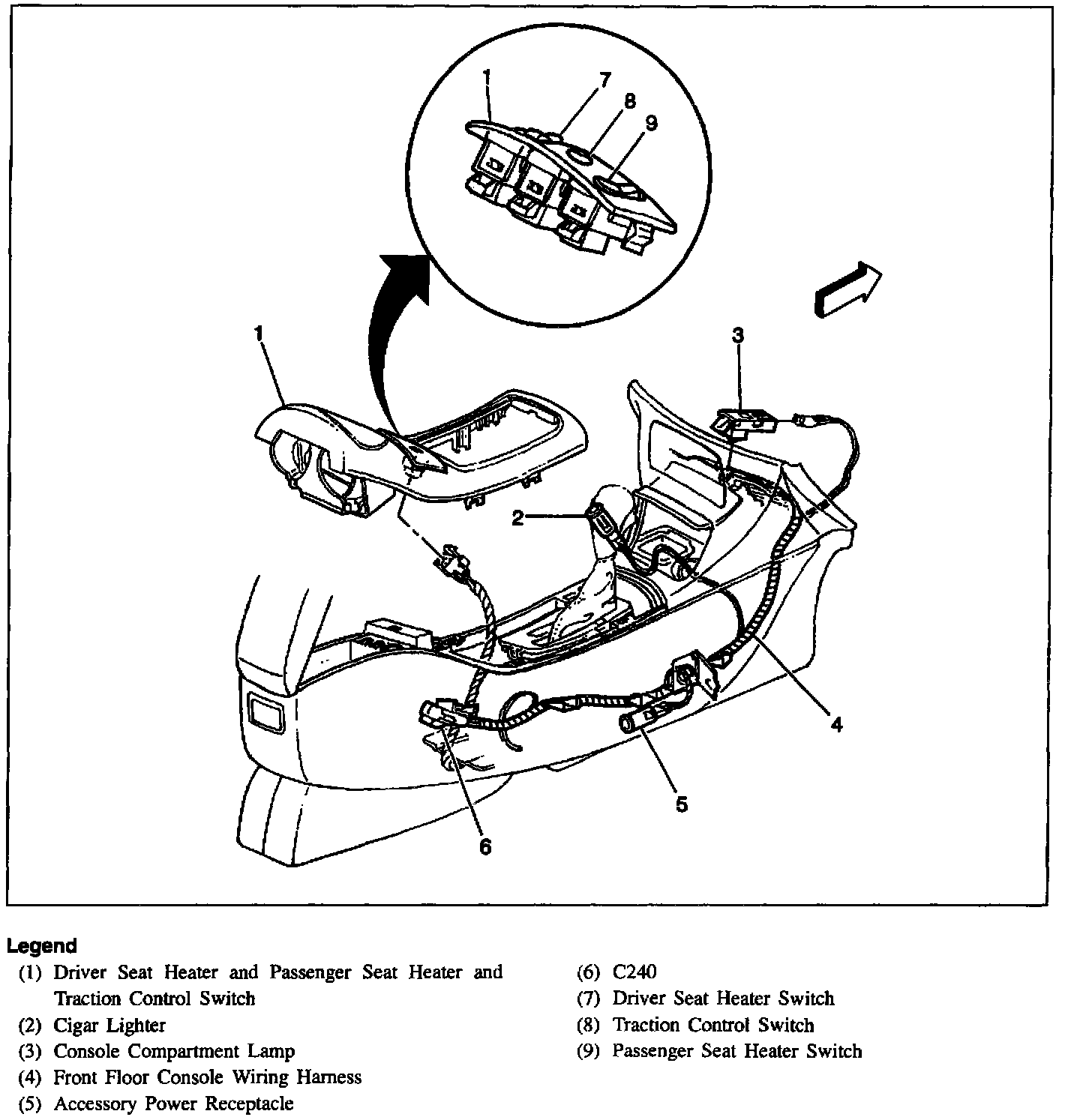 1
7
8
9
1
3
2
4
5
6

Legend
(1) Driver Seat Heater and Passenger Seat Heater and Traction Control Switch
(2) Cigar Lighter
(3) Console Compartment Lamp
(4) Front Floor Console Wiring Harness
(5) Accessory Power Receptacle
(6) C240
(7) Driver Seat Heater Switch
(8) Traction Control Switch
(9) Passenger Seat Heater Switch