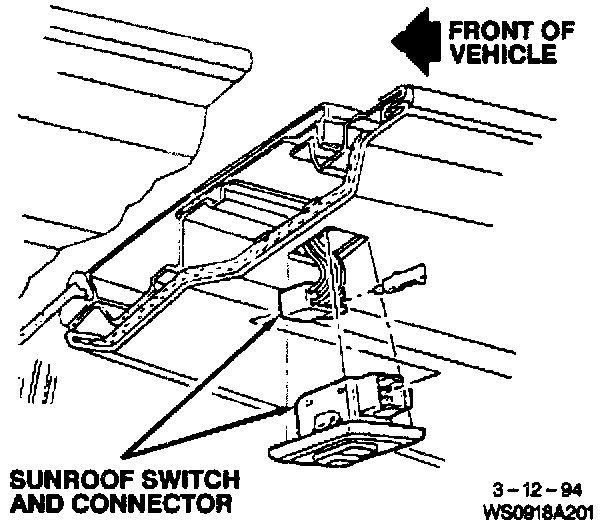 FRONT OF VEHICLE

SUNROOF SWITCH AND CONNECTOR

3 – 12 – 94
WS0918A201