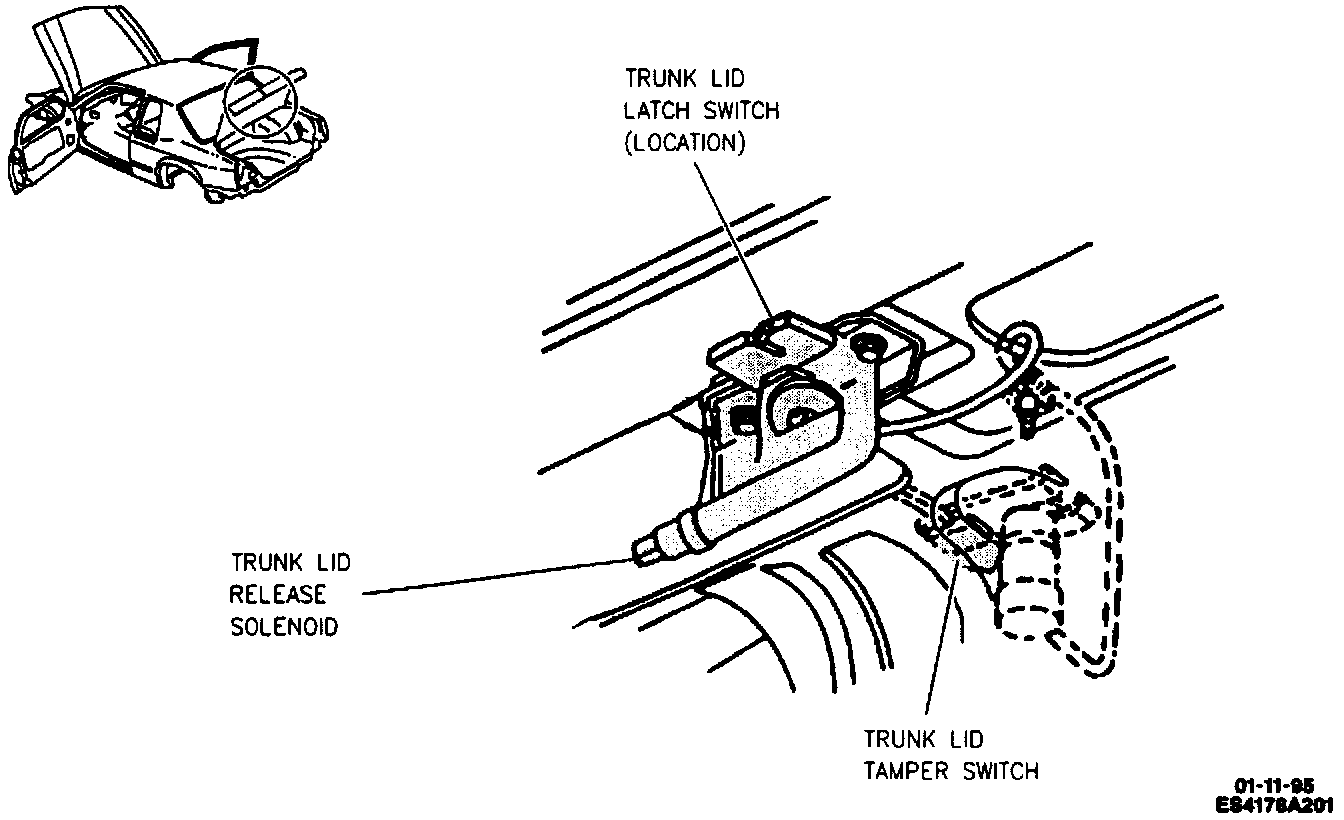 TRUNK LID LATCH SWITCH (LOCATION)

TRUNK LID RELEASE SOLENOID

TRUNK LID TAMPER SWITCH

01-11-95
ES4178A201