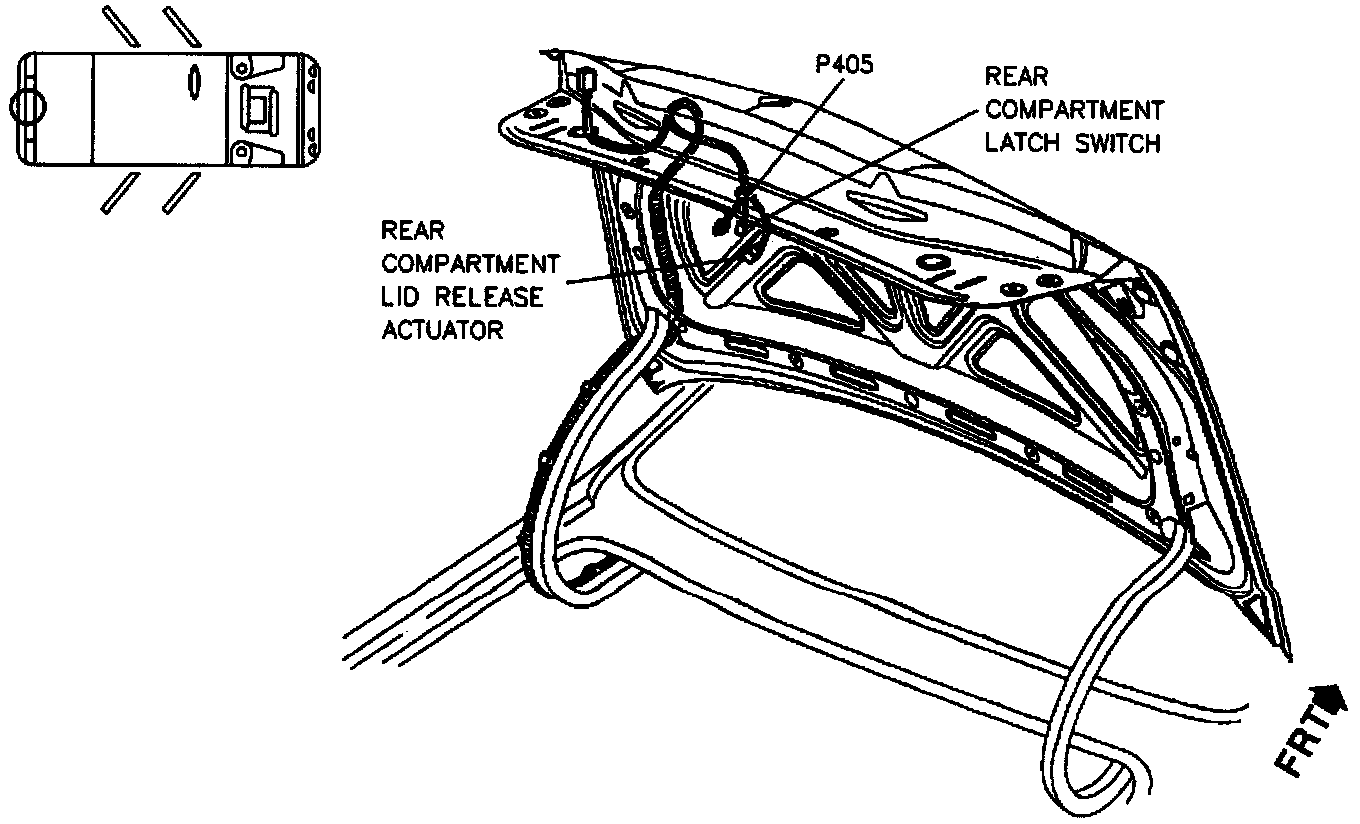 P405

REAR COMPARTMENT LATCH SWITCH

REAR COMPARTMENT LID RELEASE ACTUATOR

FRT