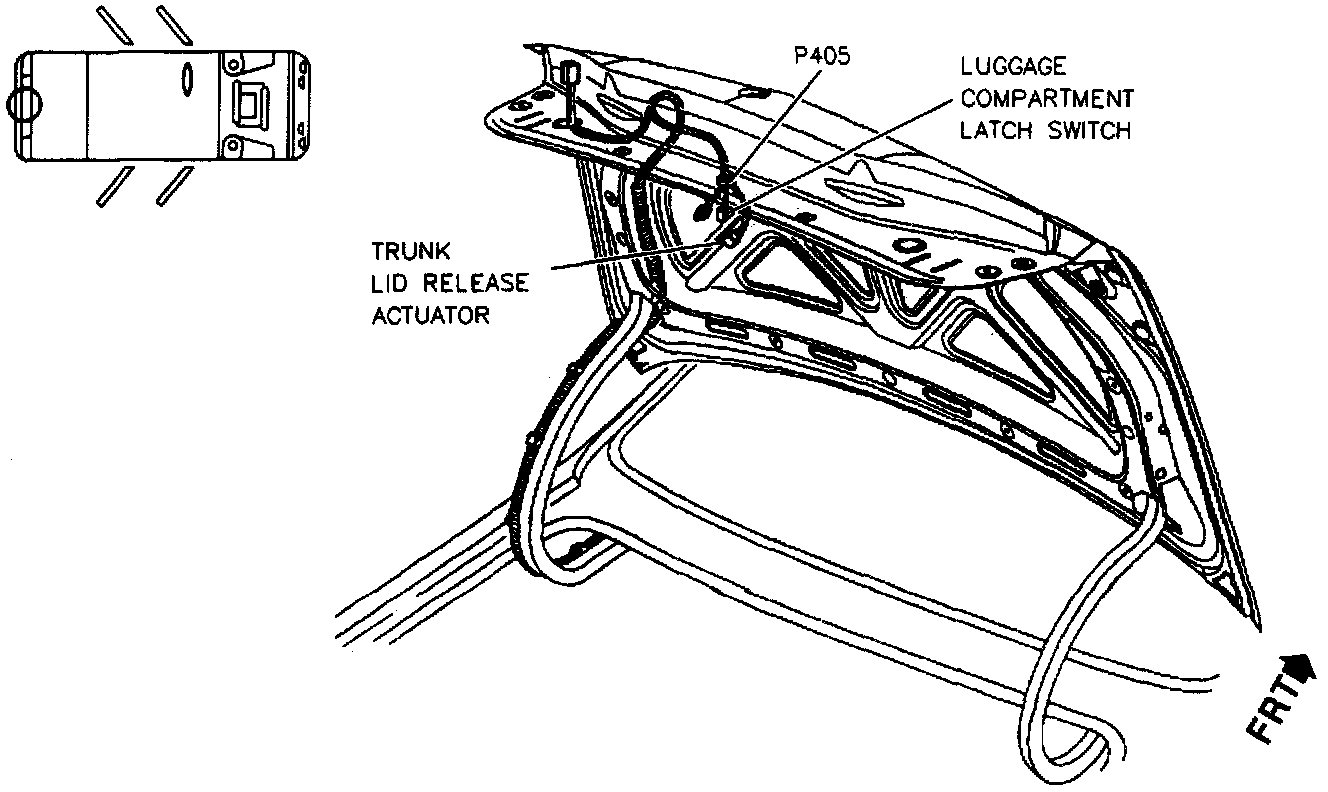 P405

LUGGAGE COMPARTMENT LATCH SWITCH

TRUNK LID RELEASE ACTUATOR

FRT