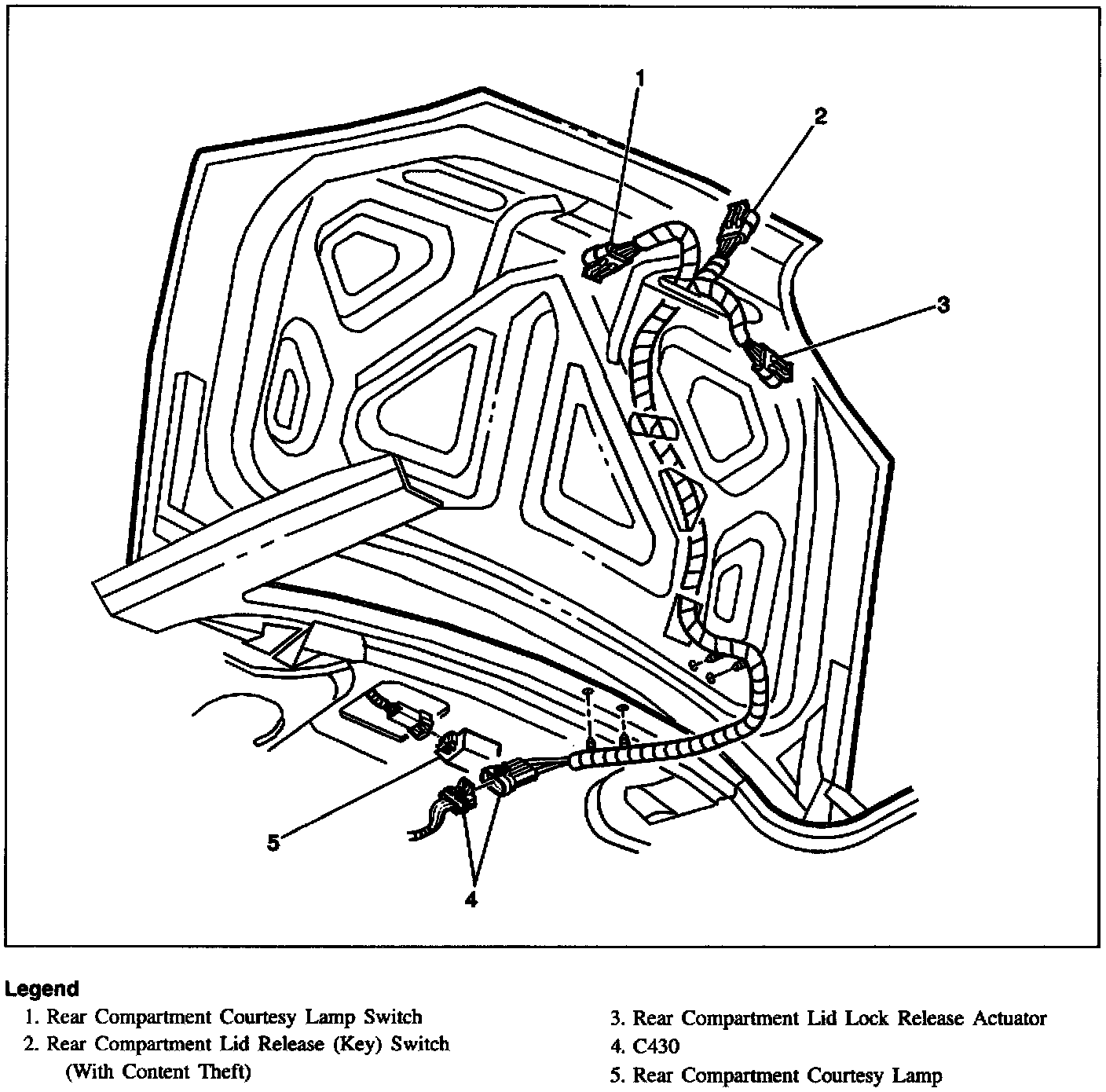 1

2

3

5

4

Legend
1. Rear Compartment Courtesy Lamp Switch
2. Rear Compartment Lid Release (Key) Switch (With Content Theft)

3. Rear Compartment Lid Lock Release Actuator
4. C430
5. Rear Compartment Courtesy Lamp