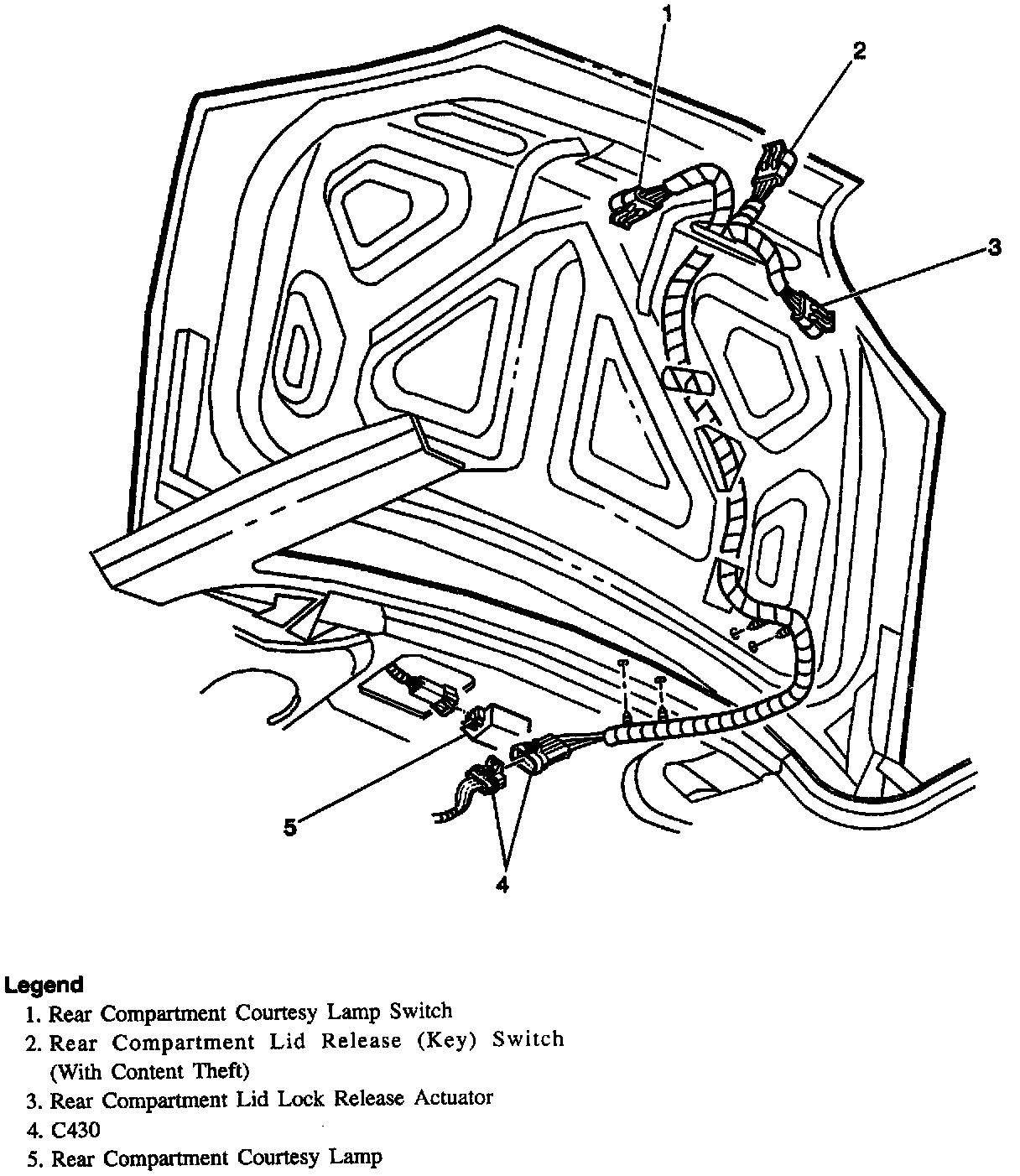 1
2
3
5
4

Legend
1. Rear Compartment Courtesy Lamp Switch
2. Rear Compartment Lid Release (Key) Switch (With Content Theft)
3. Rear Compartment Lid Lock Release Actuator
4. C430
5. Rear Compartment Courtesy Lamp