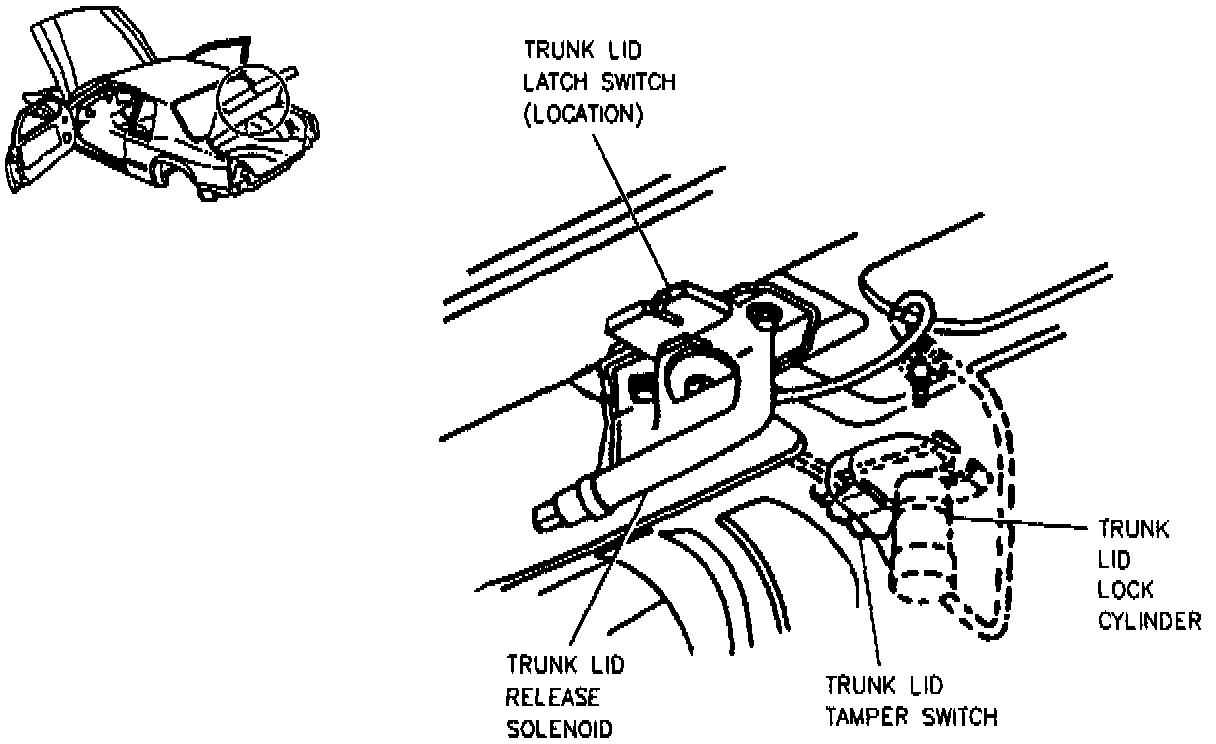 TRUNK LID
LATCH SWITCH
(LOCATION)

TRUNK
LID
LOCK
CYLINDER

TRUNK LID
RELEASE
SOLENOID

TRUNK LID
TAMPER SWITCH