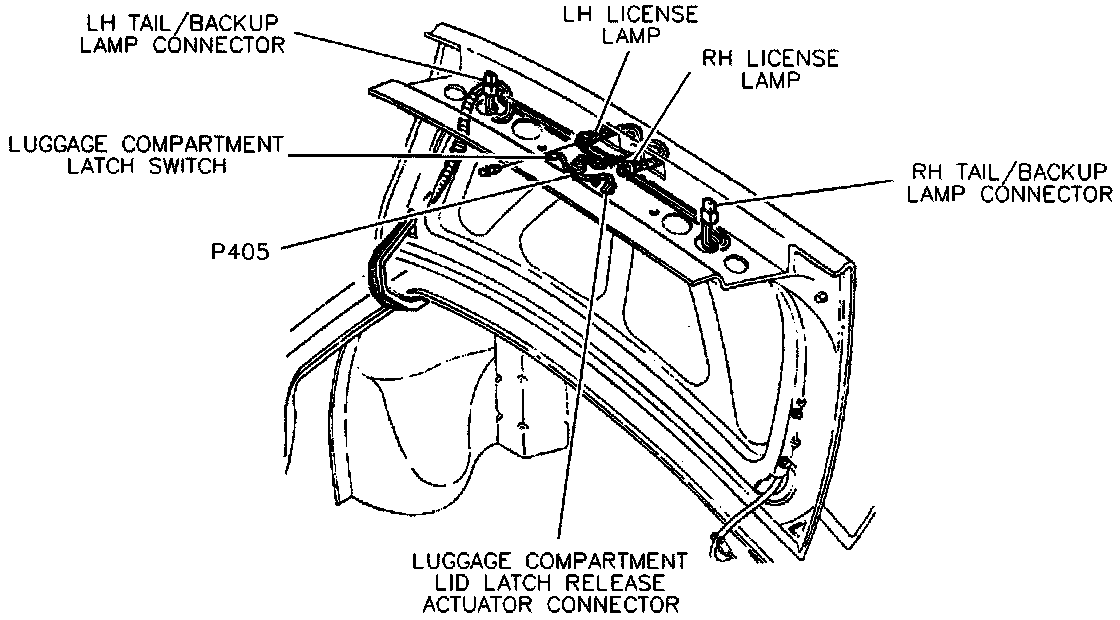 LH TAIL/BACKUP LAMP CONNECTOR

LH LICENSE LAMP

RH LICENSE LAMP

LUGGAGE COMPARTMENT LATCH SWITCH

RH TAIL/BACKUP LAMP CONNECTOR

P405

LUGGAGE COMPARTMENT LID LATCH RELEASE ACTUATOR CONNECTOR