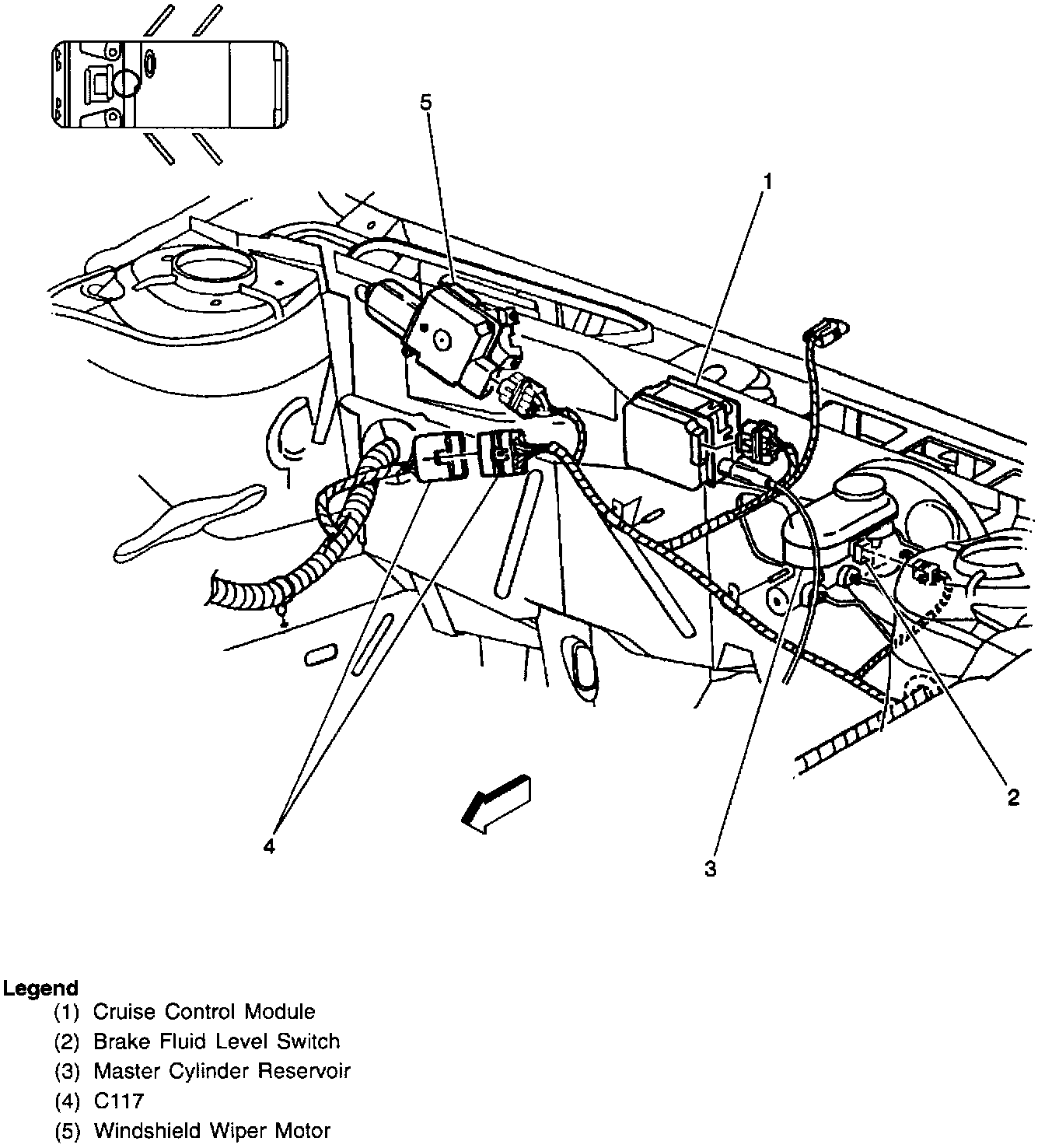 5

1

2

4

3

Legend
(1) Cruise Control Module
(2) Brake Fluid Level Switch
(3) Master Cylinder Reservoir
(4) C117
(5) Windshield Wiper Motor