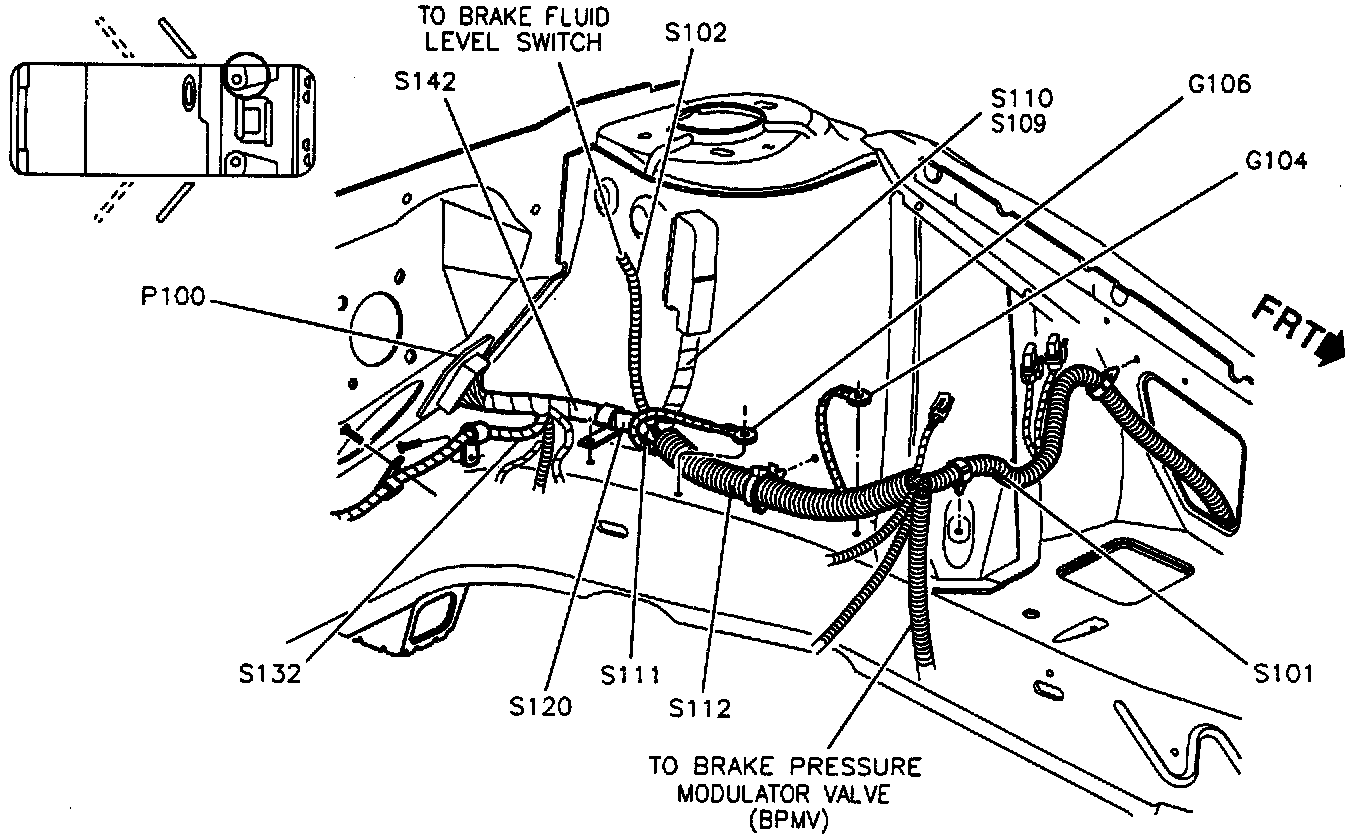 TO BRAKE FLUID LEVEL SWITCH

S102

S142

S110
S109

G106

G104

P100

FRT

S132

S120

S111

S112

S101

TO BRAKE PRESSURE MODULATOR VALVE (BPMV)