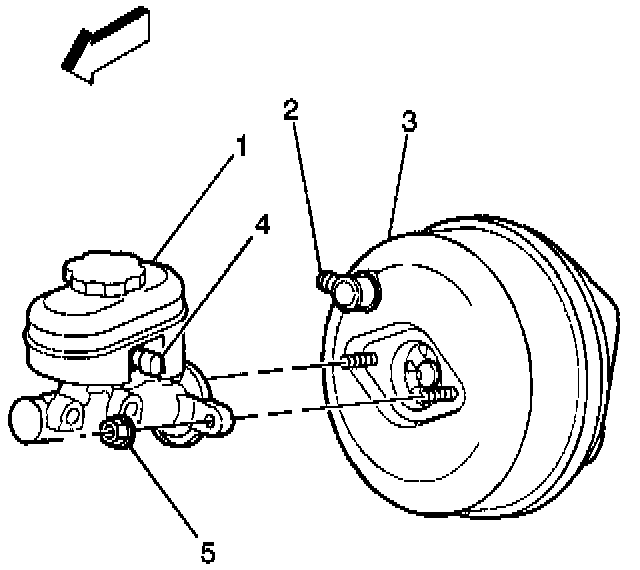 2
3
1
4
5