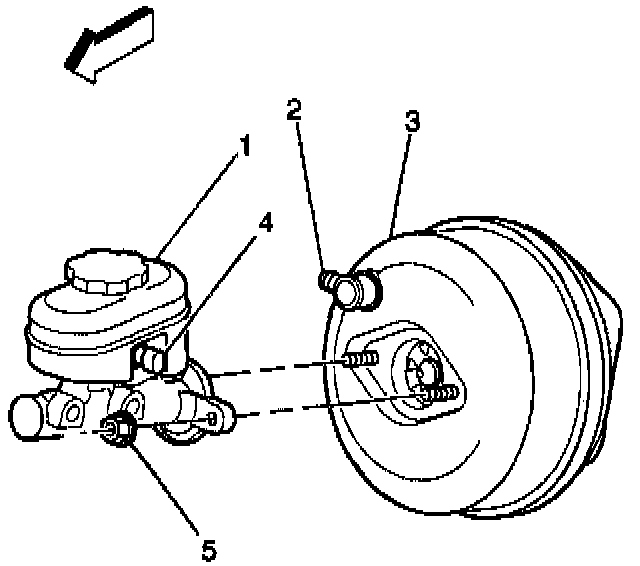 2
3
1
4
5