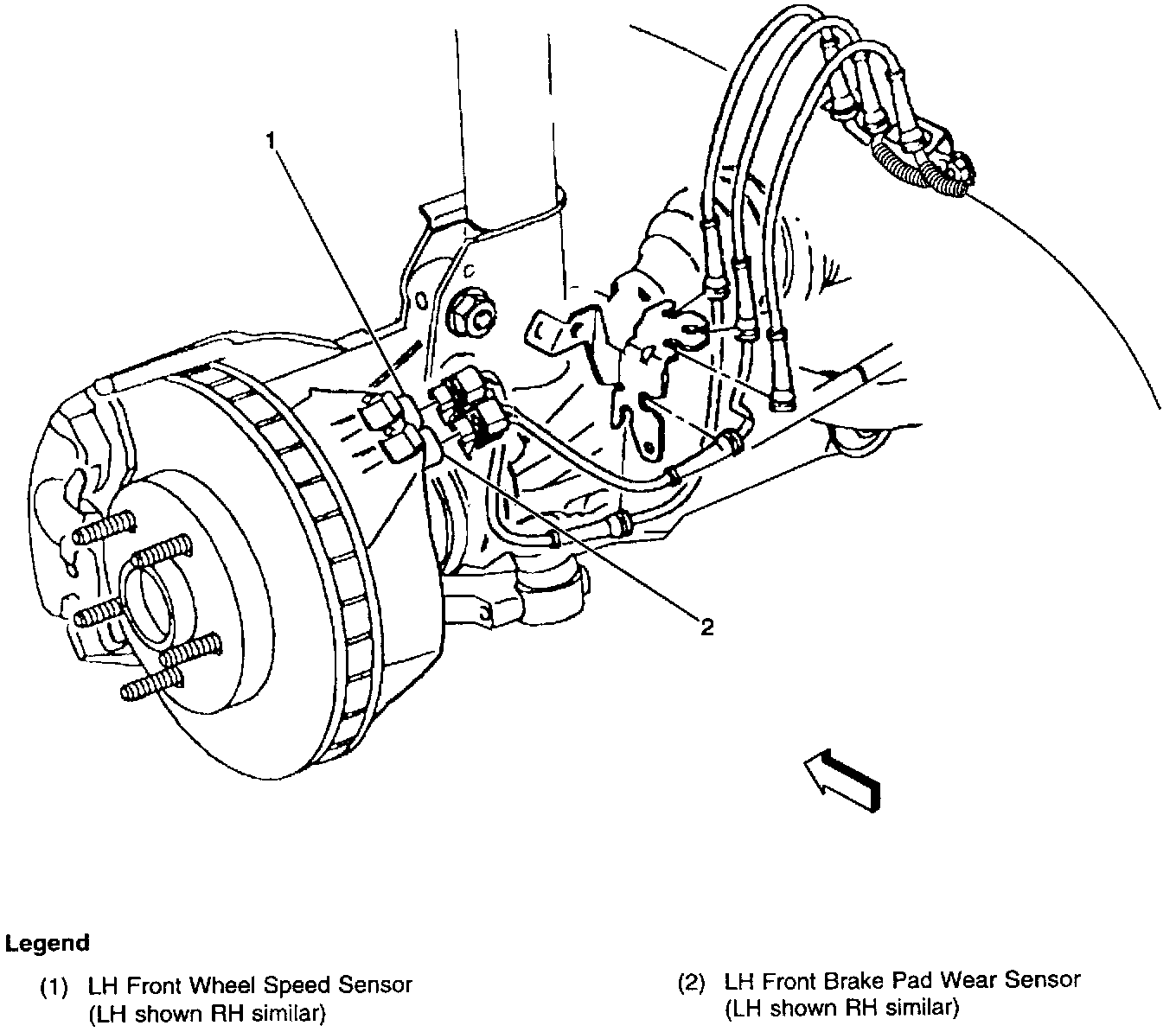 1

2

Legend

(1) LH Front Wheel Speed Sensor (LH shown RH similar)

(2) LH Front Brake Pad Wear Sensor (LH shown RH similar)