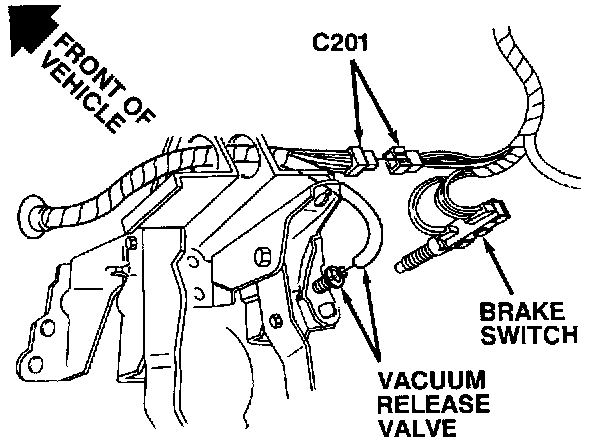 FRONT OF VEHICLE

C201

BRAKE SWITCH

VACUUM RELEASE VALVE