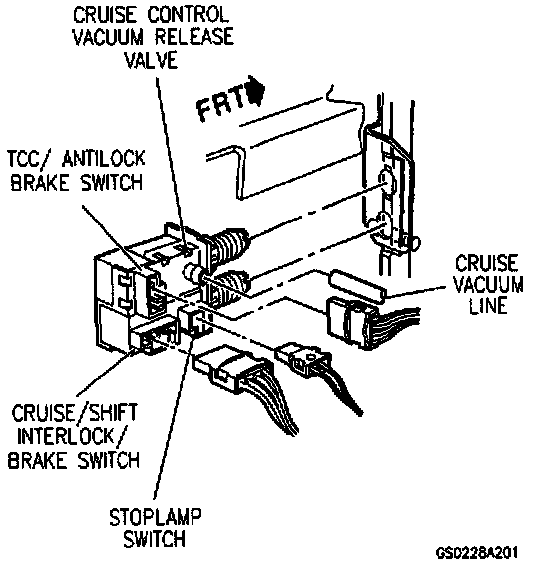 CRUISE CONTROL VACUUM RELEASE VALVE

FRT

TCC/ ANTILOCK BRAKE SWITCH

CRUISE VACUUM LINE

CRUISE/SHIFT INTERLOCK/ BRAKE SWITCH

STOPLAMP SWITCH

GS0228A201