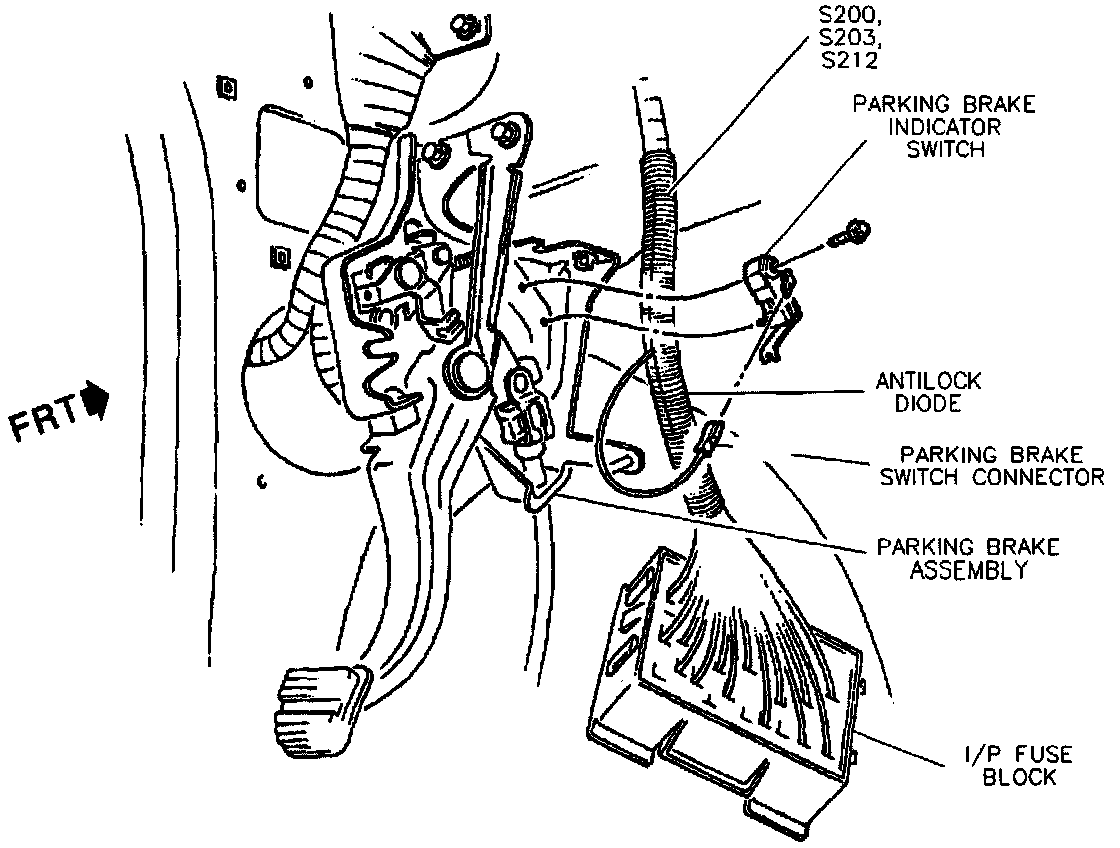 S200,
S203,
S212

PARKING BRAKE INDICATOR SWITCH

FRT

ANTILOCK DIODE

PARKING BRAKE SWITCH CONNECTOR

PARKING BRAKE ASSEMBLY

I/P FUSE BLOCK