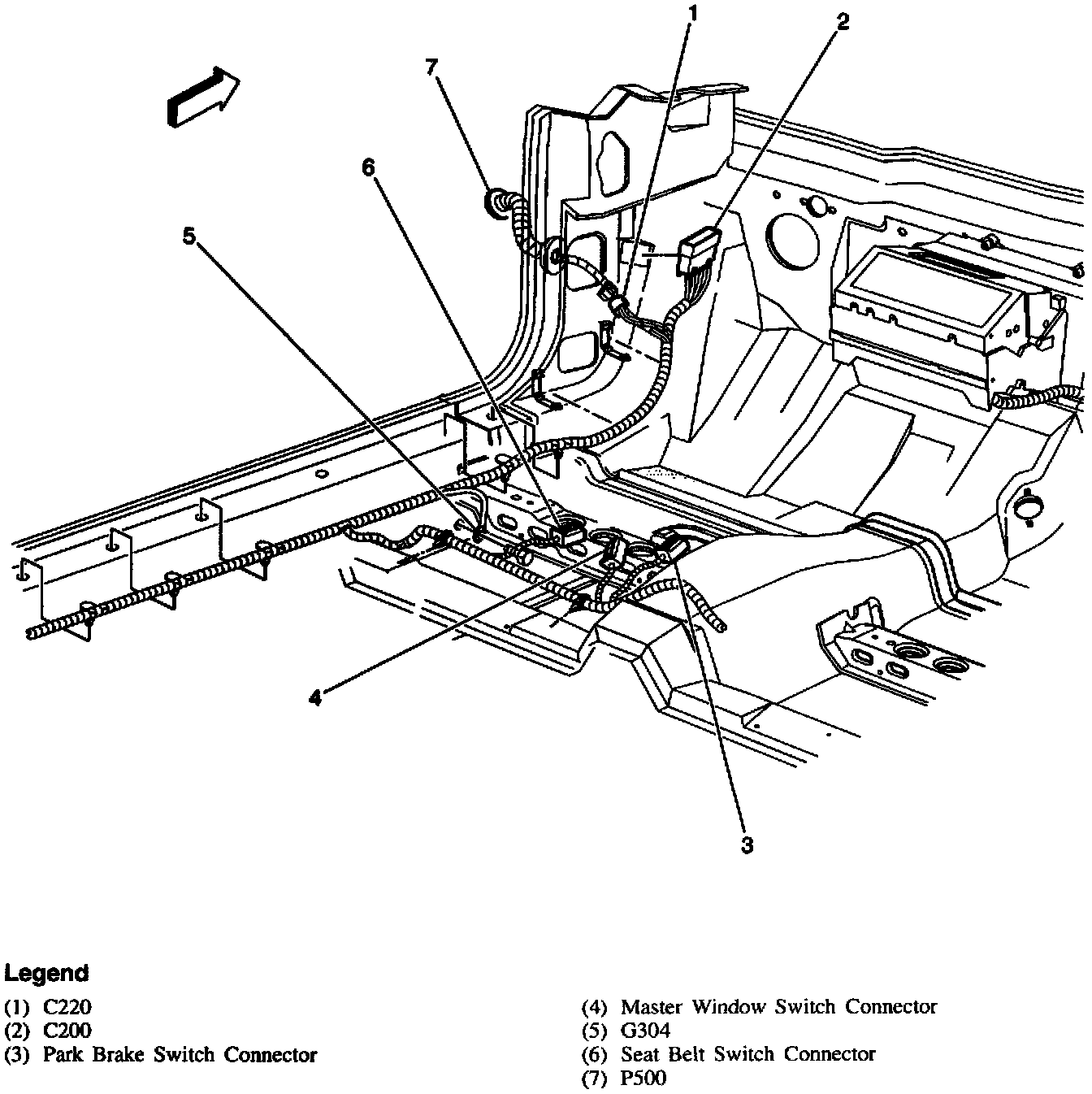 1
2
7
6
5
4
3

Legend
(1) C220
(2) C200
(3) Park Brake Switch Connector

(4) Master Window Switch Connector
(5) G304
(6) Seat Belt Switch Connector
(7) P500